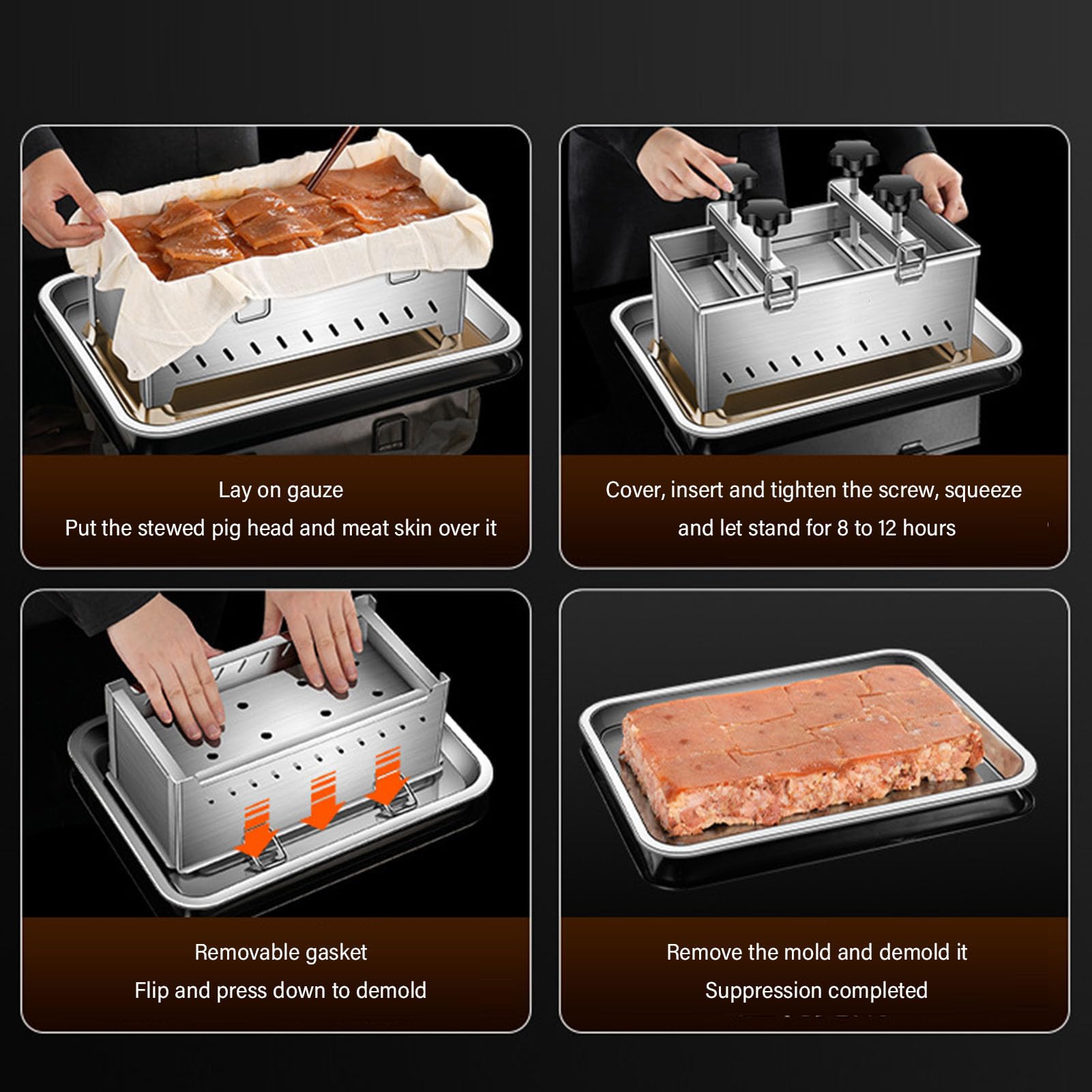 Lay on gauze
Put the stewed pig head and meat skin over it

Cover, insert and tighten the screw, squeeze and let stand for 8 to 12 hours

Removable gasket
Flip and press down to demold

Remove the mold and demold it
Suppression completed