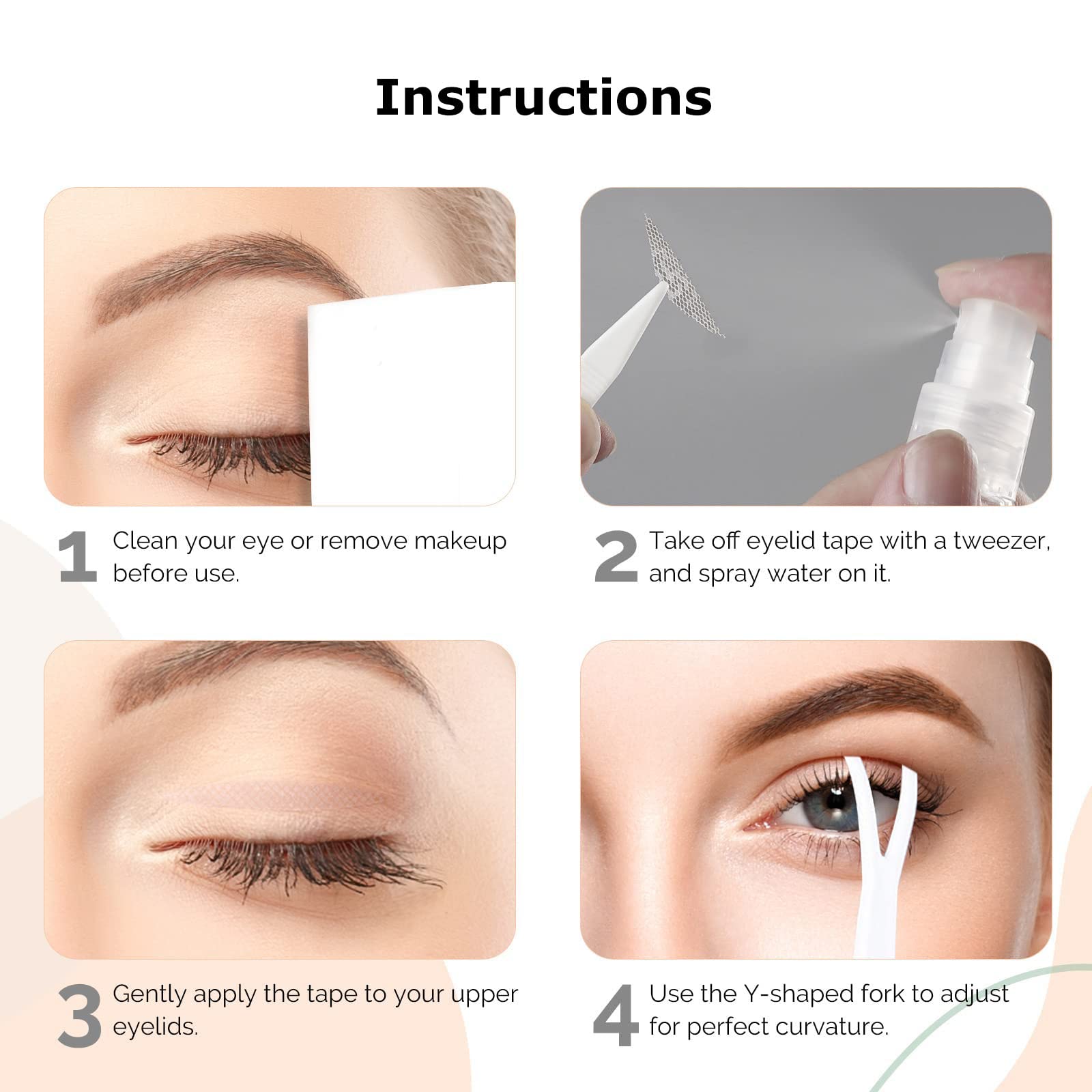 Instructions

1 Clean your eye or remove makeup before use.

2 Take off eyelid tape with a tweezer, and spray water on it.

3 Gently apply the tape to your upper eyelids.

4 Use the Y-shaped fork to adjust for perfect curvature.