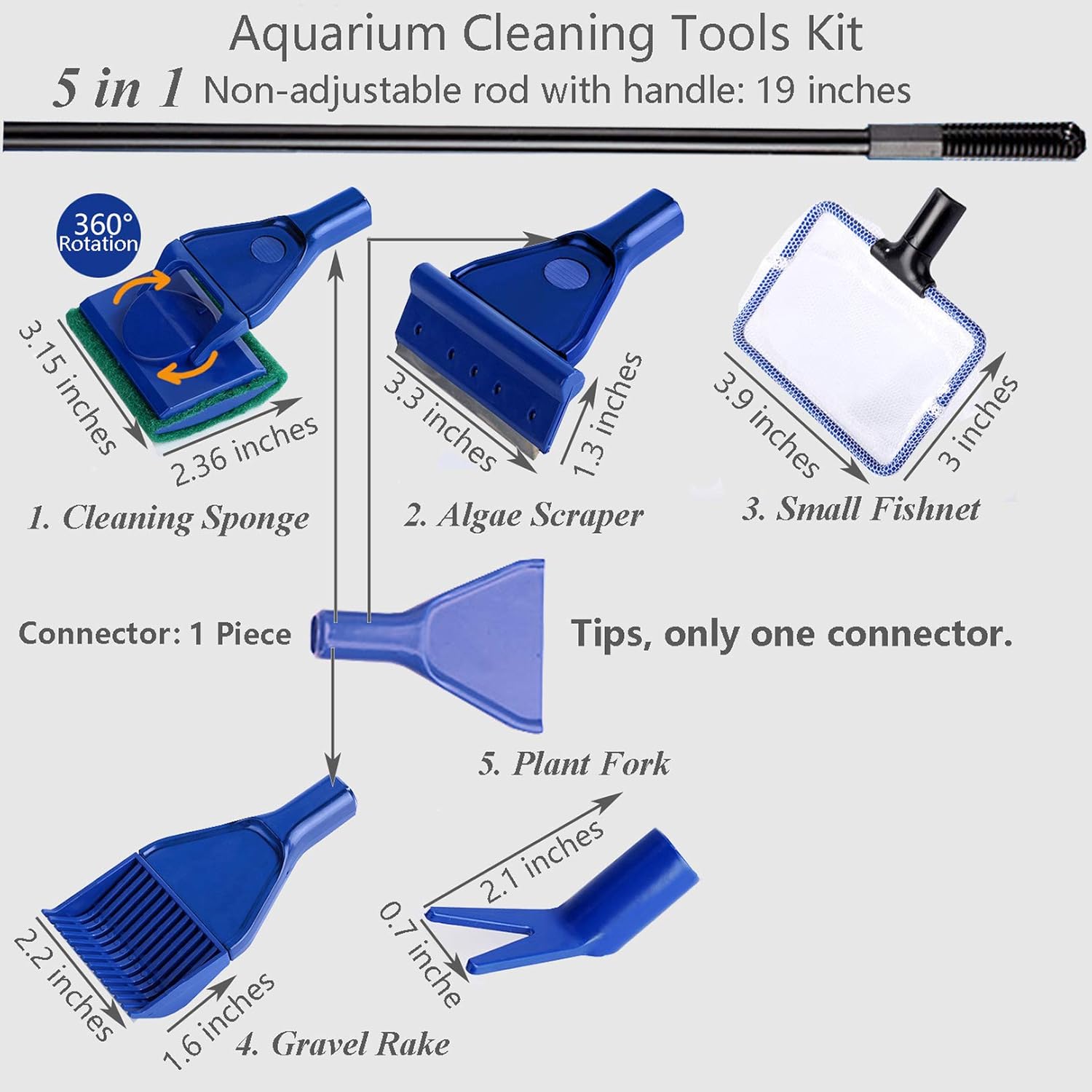 Aquarium Cleaning Tools Kit

5 in 1 Non-adjustable rod with handle: 19 inches

360° Rotation

3.15 inches

2.36 inches

1. Cleaning Sponge

3.3 inches

1.3 inches

2. Algae Scraper

3.9 inches

3 inches

3. Small Fishnet

Connector: 1 Piece

Tips, only one connector.

5. Plant Fork

2.1 inches

0.7 inche

2.2 inches

1.6 inches

4. Gravel Rake