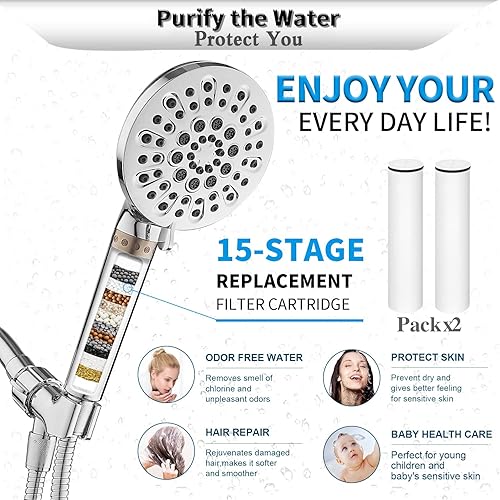 Purify the Water
Protect You

ENJOY YOUR
EVERY DAY LIFE!

15-STAGE
REPLACEMENT
FILTER CARTRIDGE

Pack x2

ODOR FREE WATER
Removes smell of chlorine and unpleasant odors

PROTECT SKIN
Prevent dry and gives better feeling for sensitive skin

HAIR REPAIR
Rejuvenates damaged hair,makes it softer and smoother

BABY HEALTH CARE
Perfect for young children and baby's sensitive skin