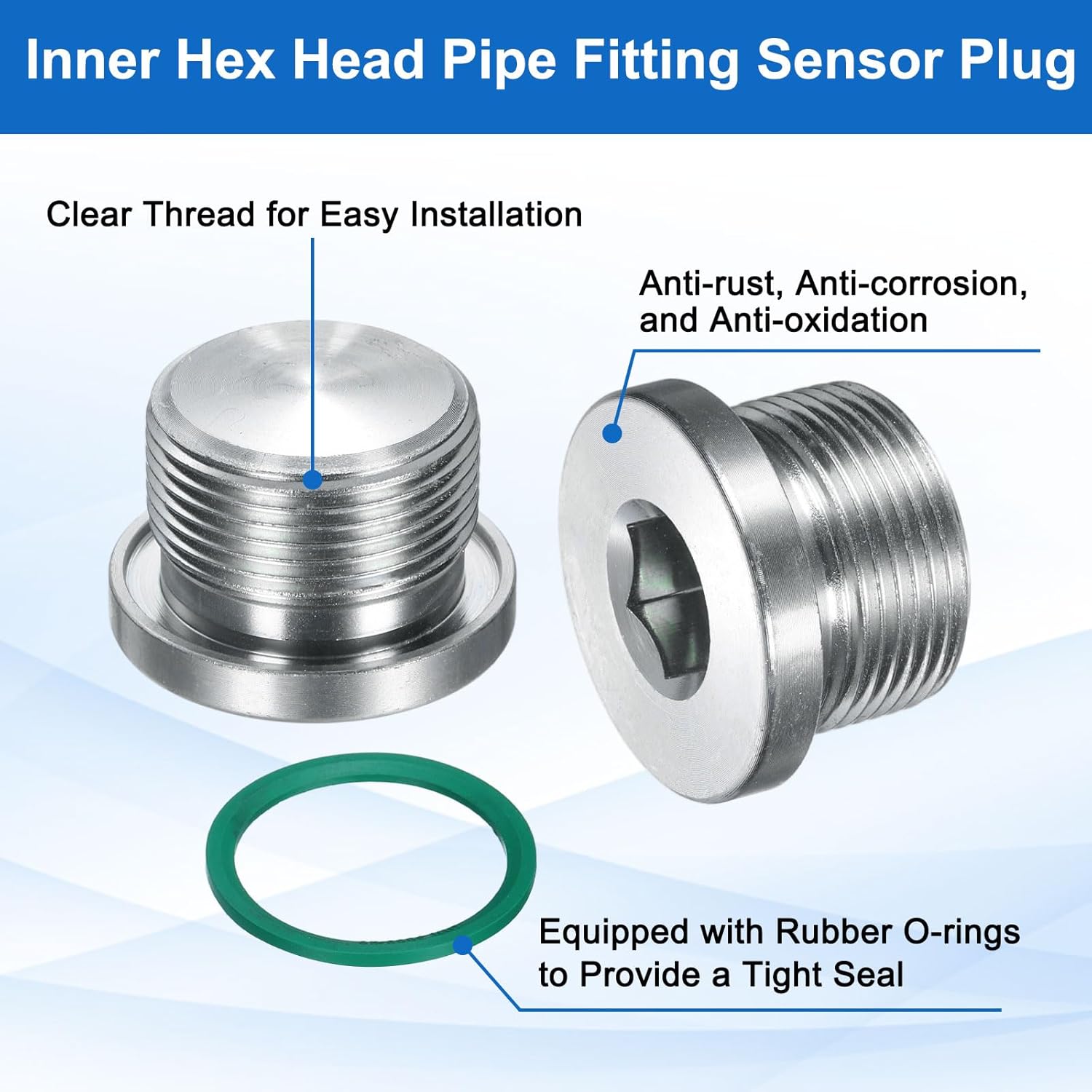 Inner Hex Head Pipe Fitting Sensor Plug

Clear Thread for Easy Installation

Anti-rust, Anti-corrosion, and Anti-oxidation

Equipped with Rubber O-rings to Provide a Tight Seal