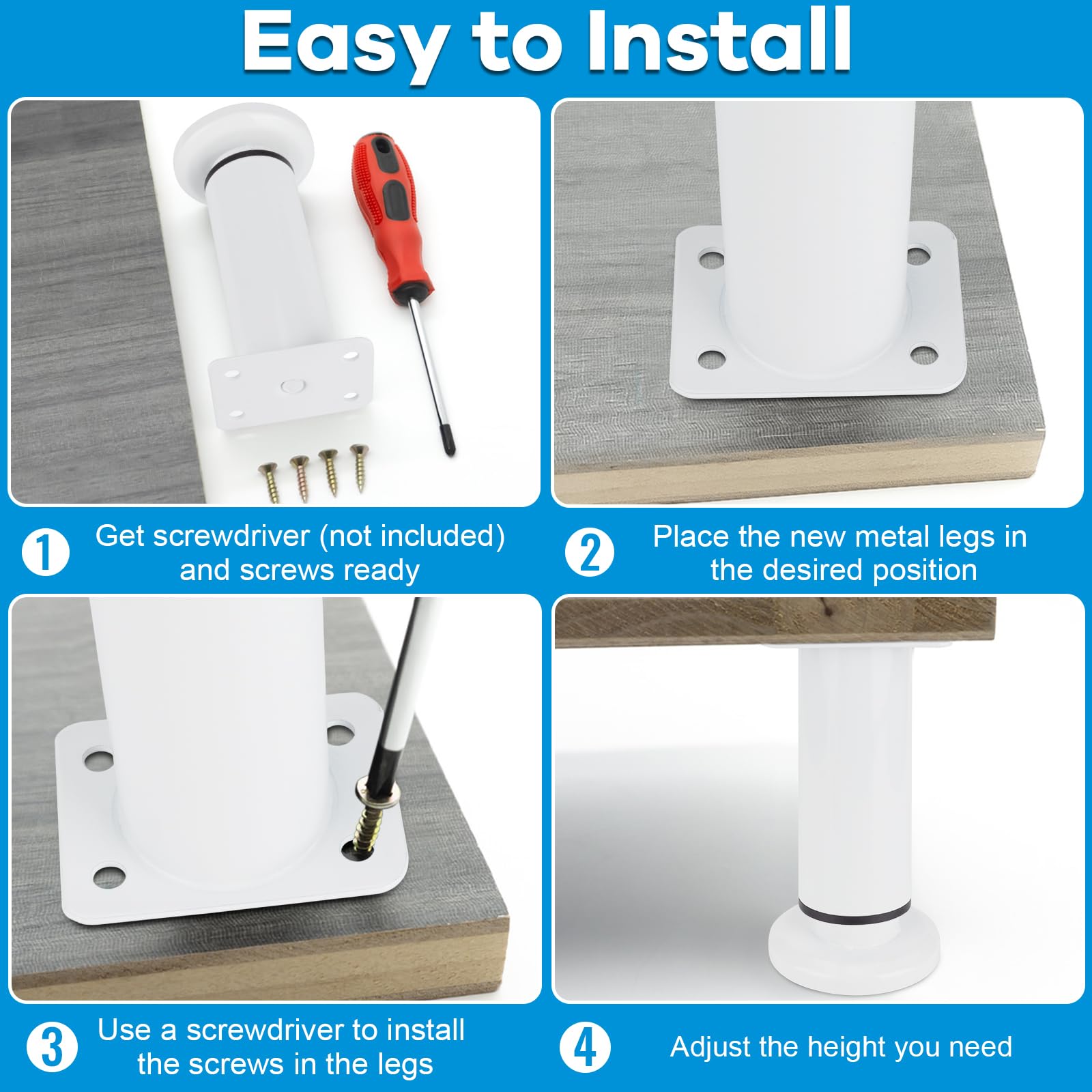 Easy to Install

1 Get screwdriver (not included) and screws ready

2 Place the new metal legs in the desired position

3 Use a screwdriver to install the screws in the legs

4 Adjust the height you need