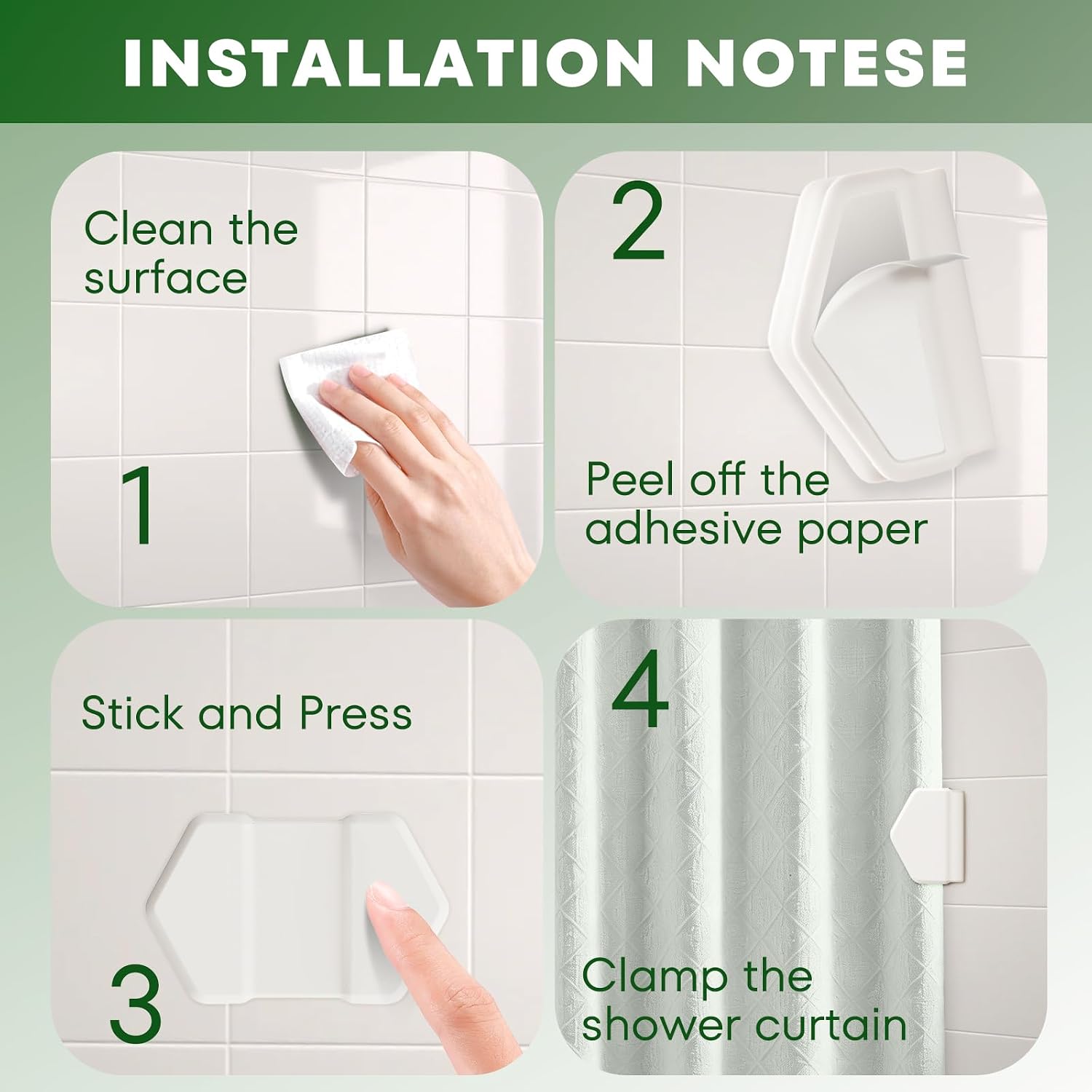 INSTALLATION NOTESE

Clean the surface

1

2

Peel off the adhesive paper

Stick and Press

3

4

Clamp the shower curtain