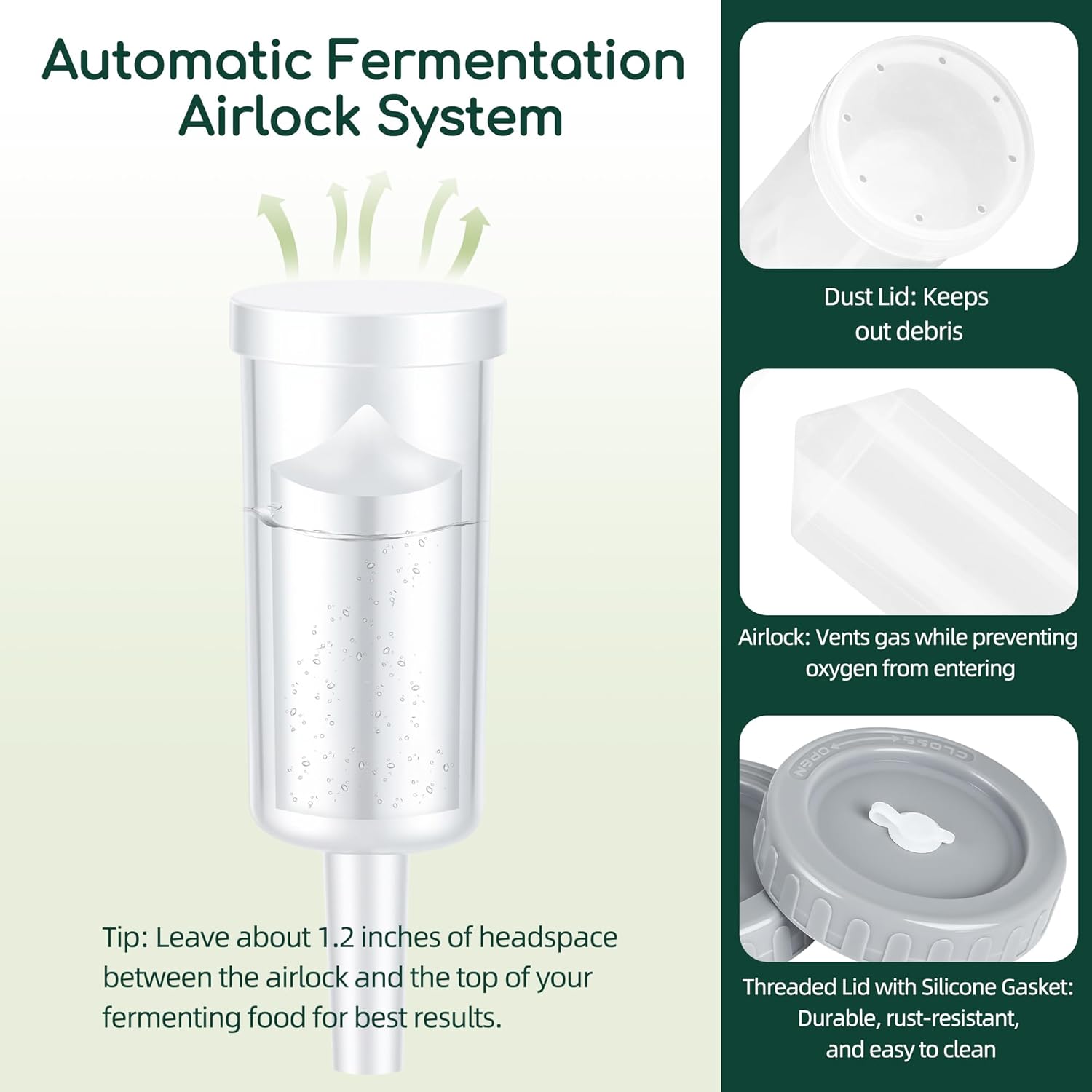 Automatic Fermentation Airlock System

Tip: Leave about 1.2 inches of headspace between the airlock and the top of your fermenting food for best results.

Dust Lid: Keeps out debris

Airlock: Vents gas while preventing oxygen from entering

OPEN CLOSE

Threaded Lid with Silicone Gasket: Durable, rust-resistant, and easy to clean