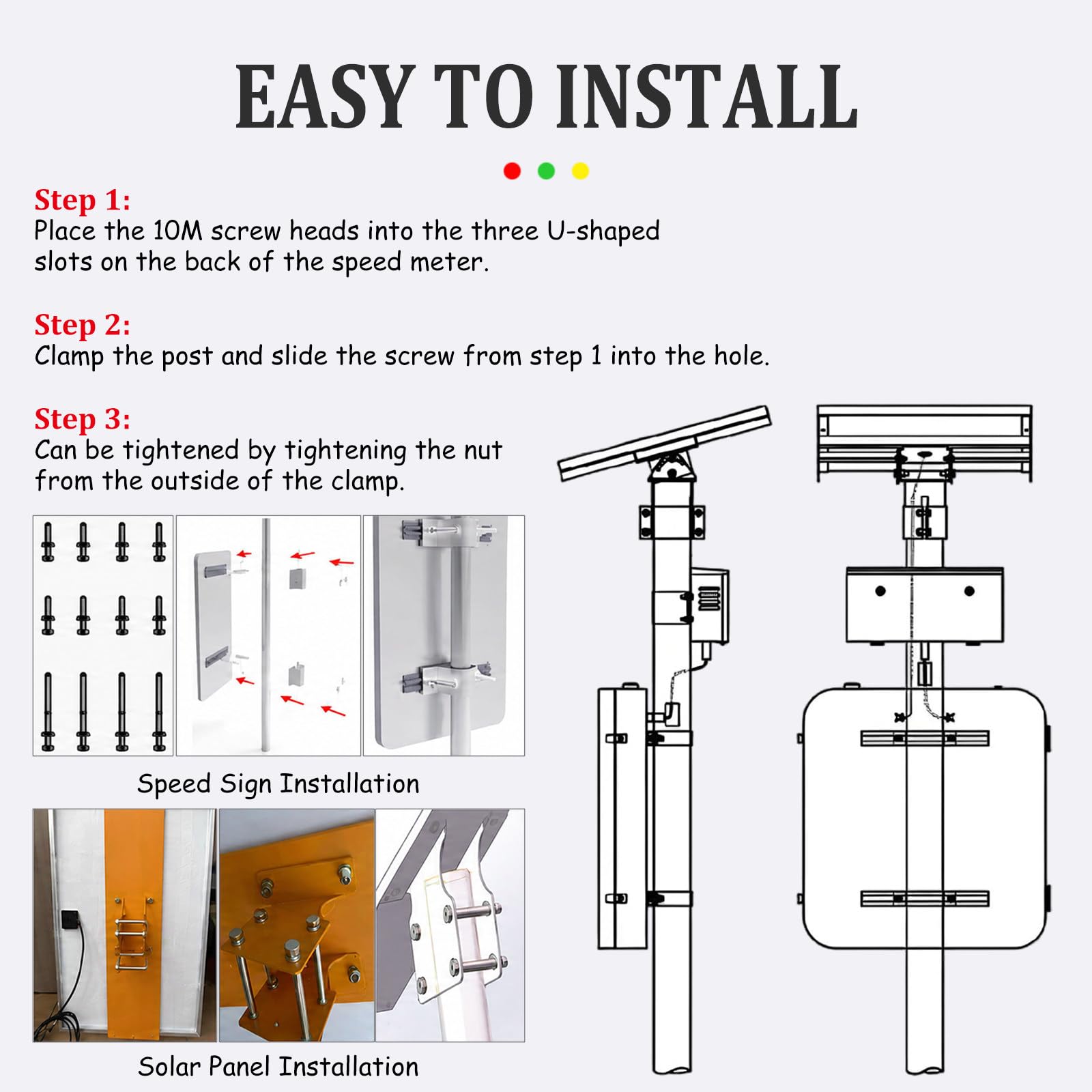 EASY TO INSTALL

Step 1:
Place the 10M screw heads into the three U-shaped slots on the back of the speed meter.

Step 2:
Clamp the post and slide the screw from step 1 into the hole.

Step 3:
Can be tightened by tightening the nut from the outside of the clamp.

Speed Sign Installation

Solar Panel Installation