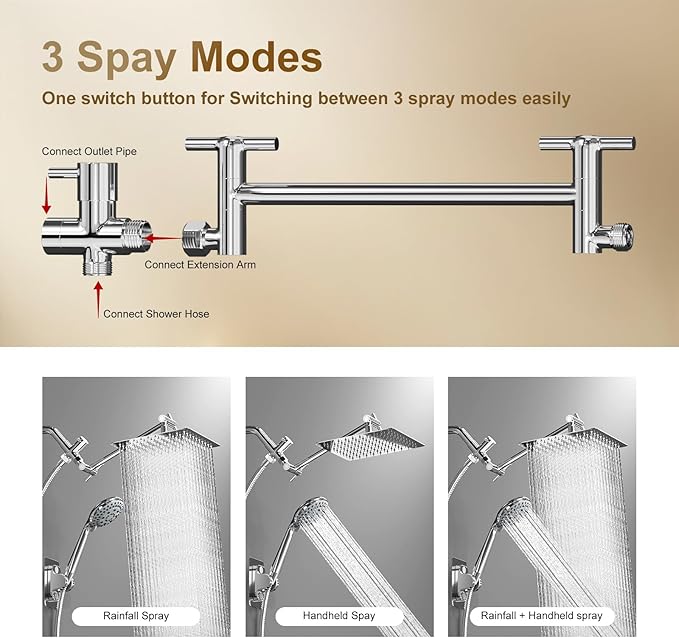 3 Spay Modes

One switch button for Switching between 3 spray modes easily

Connect Outlet Pipe

Connect Extension Arm

Connect Shower Hose

Rainfall Spray

Handheld Spay

Rainfall + Handheld spray