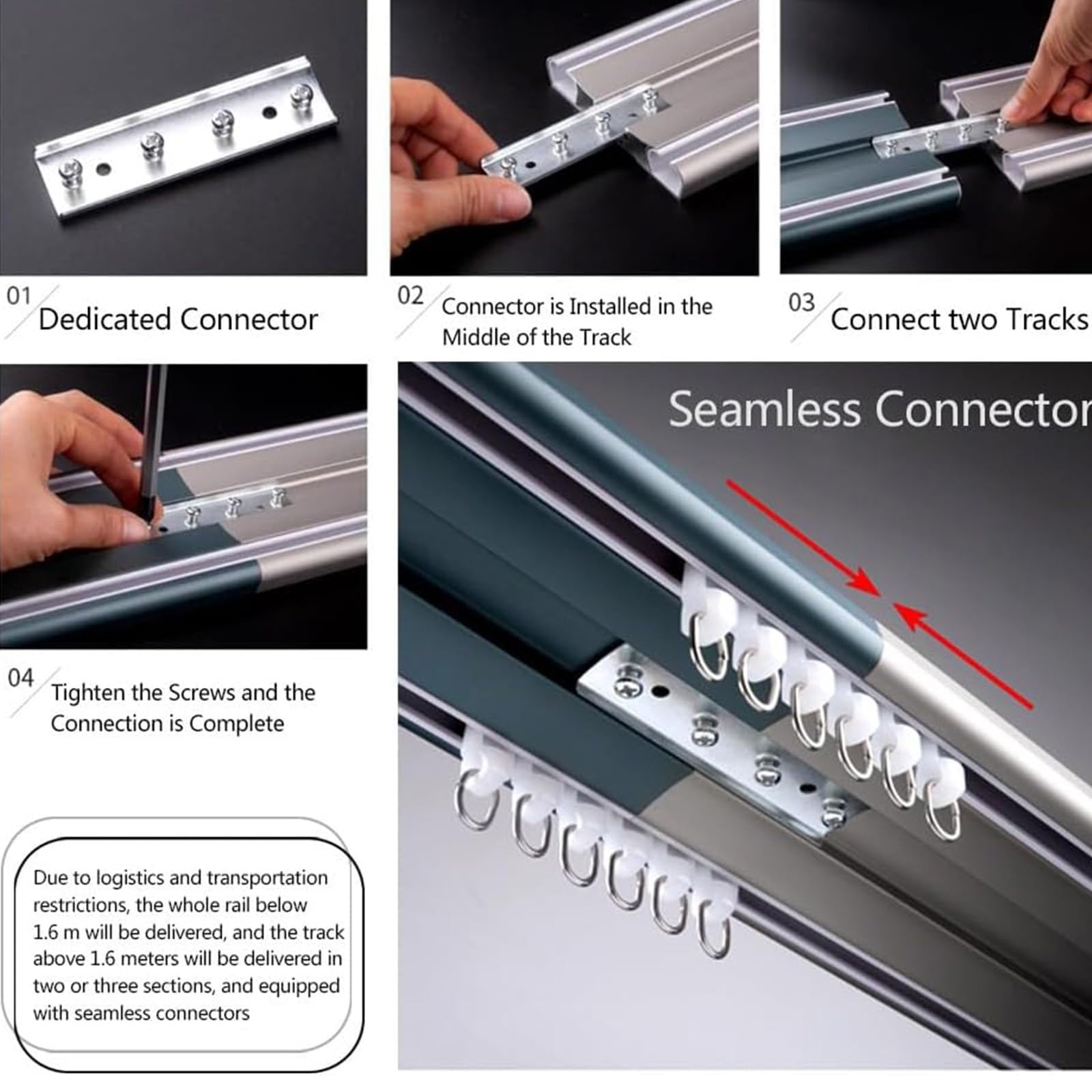 01
Dedicated Connector

02
Connector is Installed in the Middle of the Track

03
Connect two Tracks

04
Tighten the Screws and the Connection is Complete

Seamless Connector

Due to logistics and transportation restrictions, the whole rail below 1.6 m will be delivered, and the track above 1.6 meters will be delivered in two or three sections, and equipped with seamless connectors