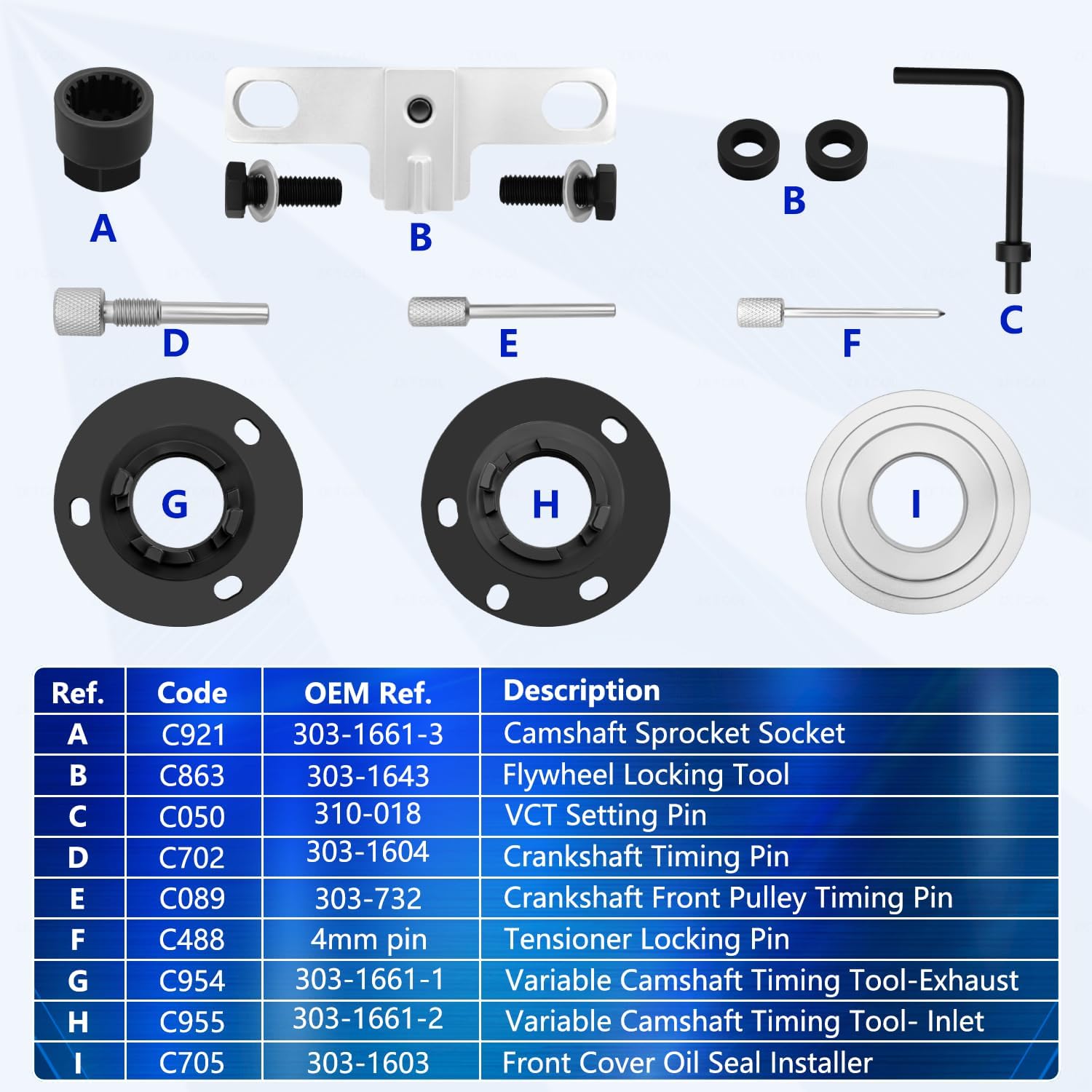 A

B

B

C

D

E

F

G

H

I

| Ref. | Code | OEM Ref. | Description |
|---|---|---|---|
| A | C921 | 303-1661-3 | Camshaft Sprocket Socket |
| B | C863 | 303-1643 | Flywheel Locking Tool |
| C | C050 | 310-018 | VCT Setting Pin |
| D | C702 | 303-1604 | Crankshaft Timing Pin |
| E | C089 | 303-732 | Crankshaft Front Pulley Timing Pin |
| F | C488 | 4mm pin | Tensioner Locking Pin |
| G | C954 | 303-1661-1 | Variable Camshaft Timing Tool-Exhaust |
| H | C955 | 303-1661-2 | Variable Camshaft Timing Tool- Inlet |
| I | C705 | 303-1603 | Front Cover Oil Seal Installer |