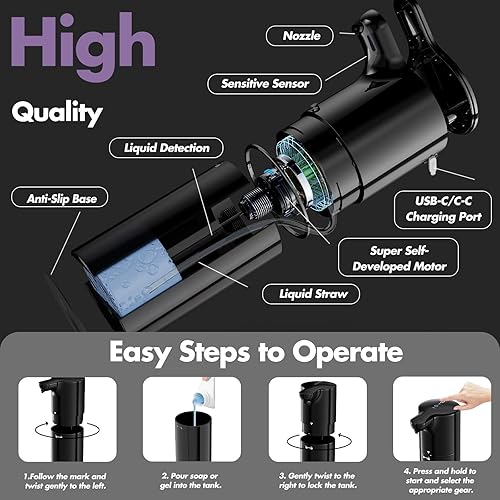 High

Quality

Nozzle

Sensitive Sensor

Liquid Detection

Anti-Slip Base

USB-C/C-C Charging Port

Super Self-Developed Motor

Liquid Straw

Easy Steps to Operate

1.Follow the mark and twist gently to the left.

2. Pour soap or gel into the tank.

3. Gently twist to the right to lock the tank.

4. Press and hold to start and select the appropriate gear.