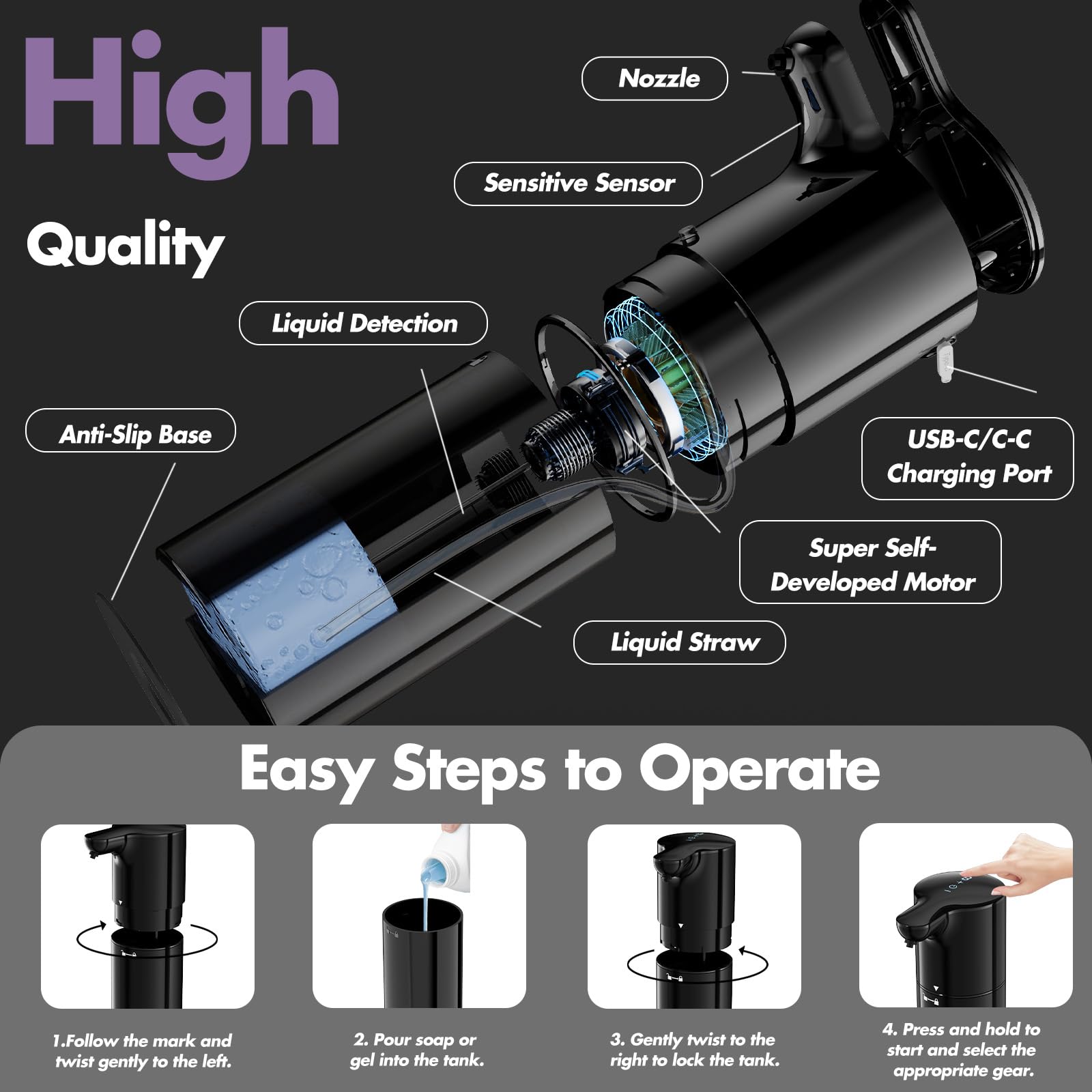 High

Quality

Nozzle

Sensitive Sensor

Liquid Detection

Anti-Slip Base

USB-C/C-C Charging Port

Super Self-Developed Motor

Liquid Straw

Easy Steps to Operate

1.Follow the mark and twist gently to the left.

2. Pour soap or gel into the tank.

3. Gently twist to the right to lock the tank.

4. Press and hold to start and select the appropriate gear.