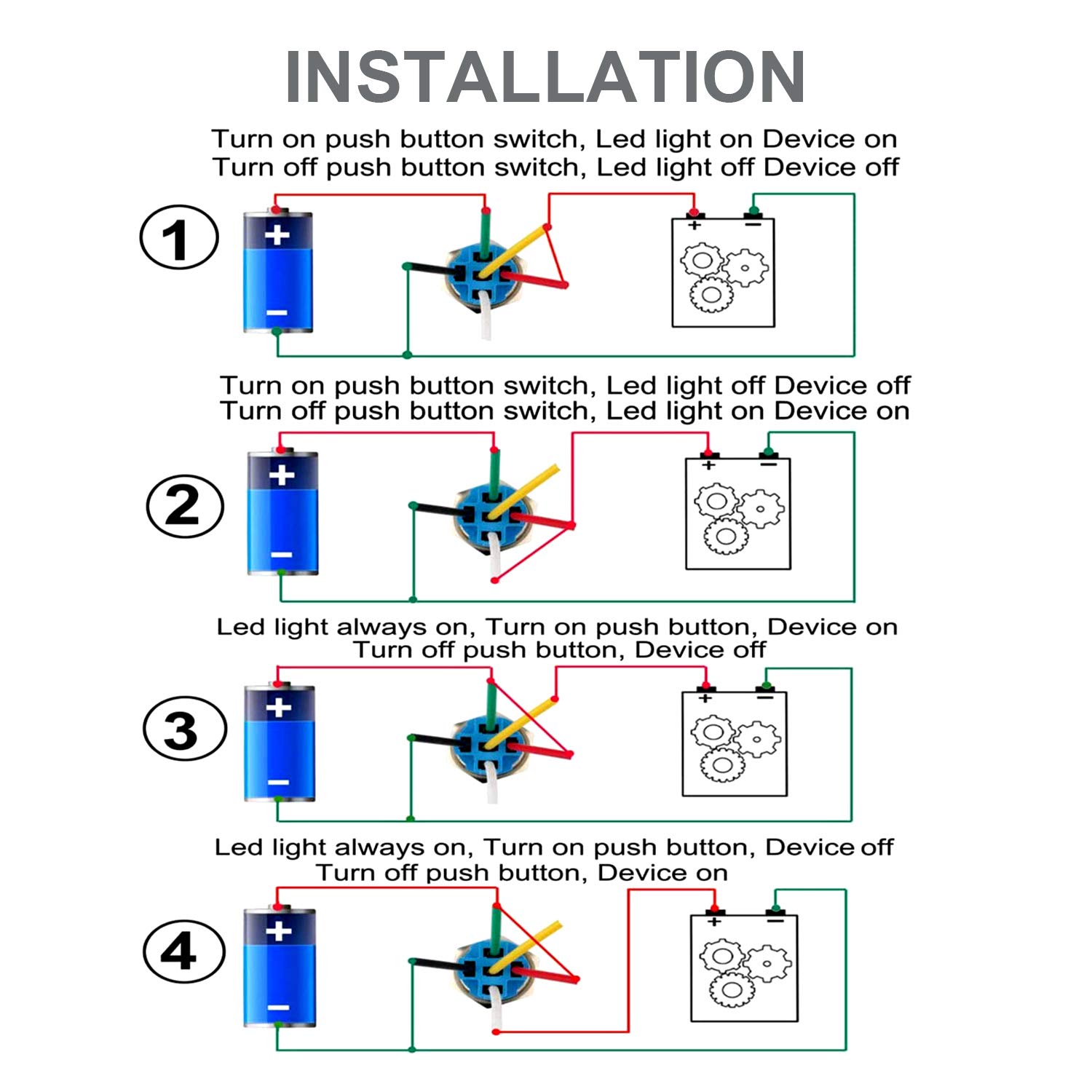 INSTALLATION

Turn on push button switch, Led light on Device on
Turn off push button switch, Led light off Device off

1

+
−

+ −

Turn on push button switch, Led light off Device off
Turn off push button switch, Led light on Device on

2

+
−

+ −

Led light always on, Turn on push button, Device on
Turn off push button, Device off

3

+
−

+ −

Led light always on, Turn on push button, Device off
Turn off push button, Device on

4

+
−

+ −