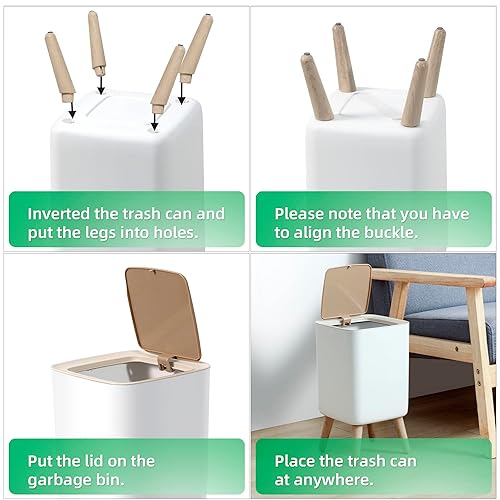 Inverted the trash can and put the legs into holes.

Please note that you have to align the buckle.

Put the lid on the garbage bin.

Place the trash can at anywhere.