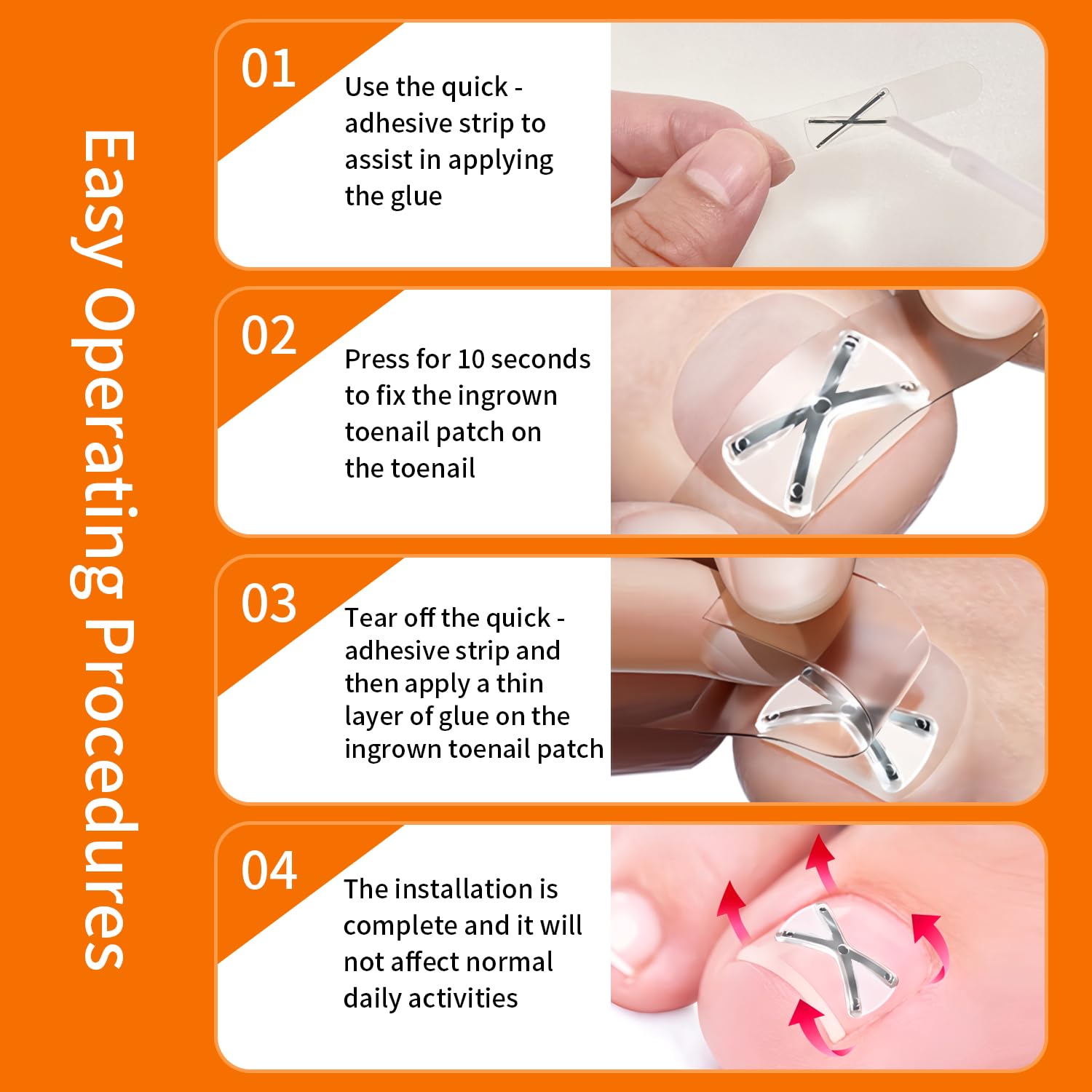 Easy Operating Procedures

01
Use the quick - adhesive strip to assist in applying the glue

02
Press for 10 seconds to fix the ingrown toenail patch on the toenail

03
Tear off the quick - adhesive strip and then apply a thin layer of glue on the ingrown toenail patch

04
The installation is complete and it will not affect normal daily activities