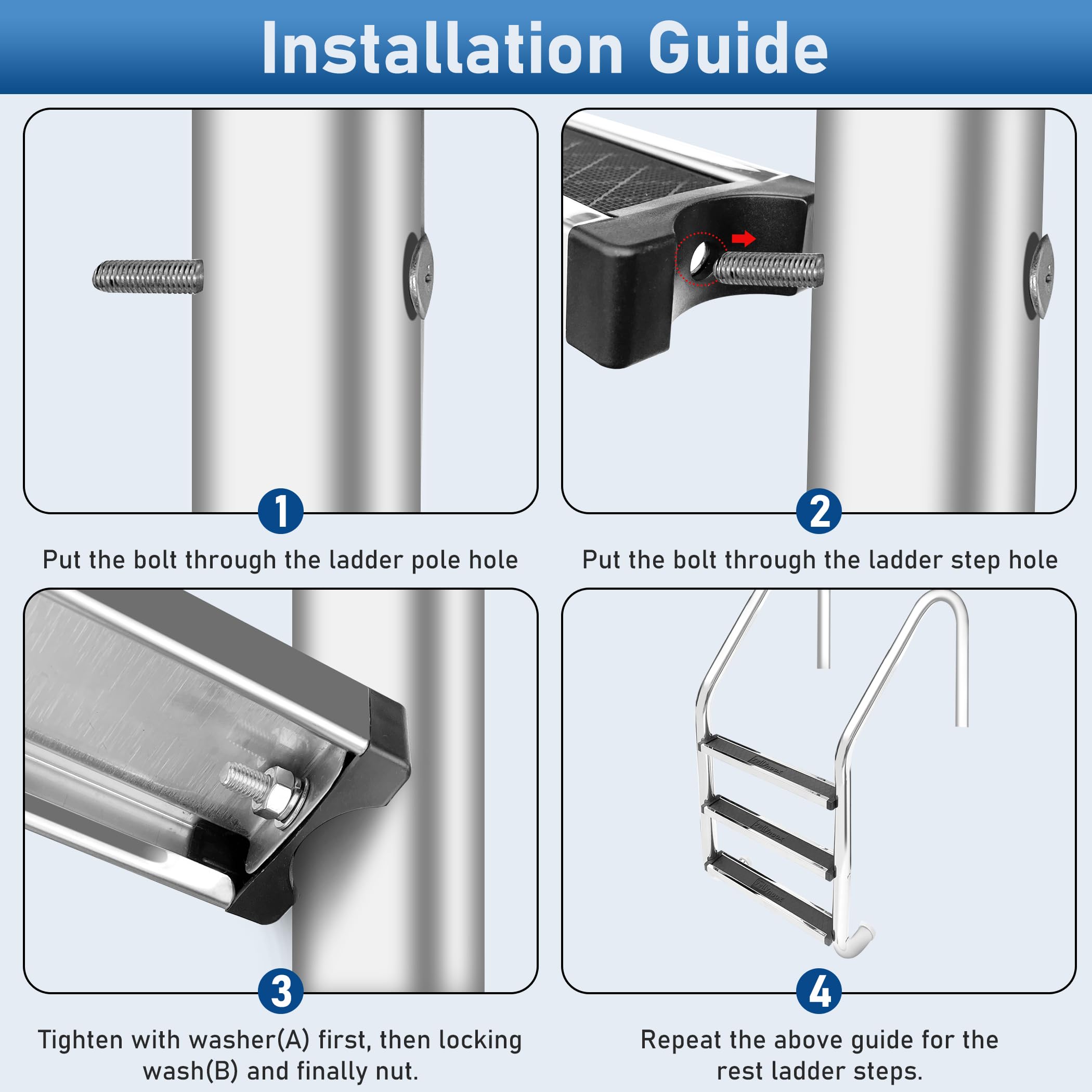 Installation Guide

1

Put the bolt through the ladder pole hole

2

Put the bolt through the ladder step hole

3

Tighten with washer(A) first, then locking wash(B) and finally nut.

4

Repeat the above guide for the rest ladder steps.