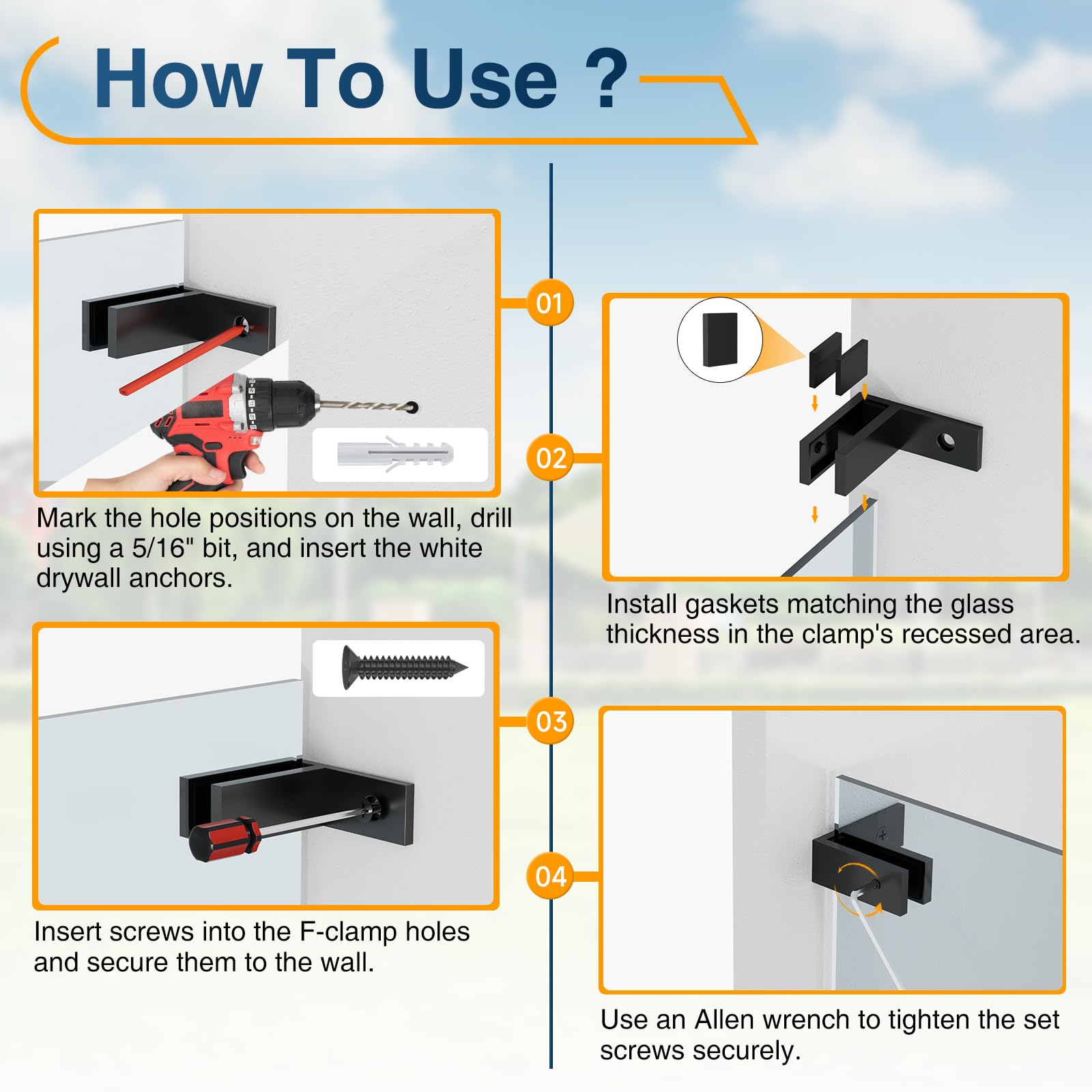 How To Use ?

01

Mark the hole positions on the wall, drill using a 5/16" bit, and insert the white drywall anchors.

02

Install gaskets matching the glass thickness in the clamp's recessed area.

03

Insert screws into the F-clamp holes and secure them to the wall.

04

Use an Allen wrench to tighten the set screws securely.