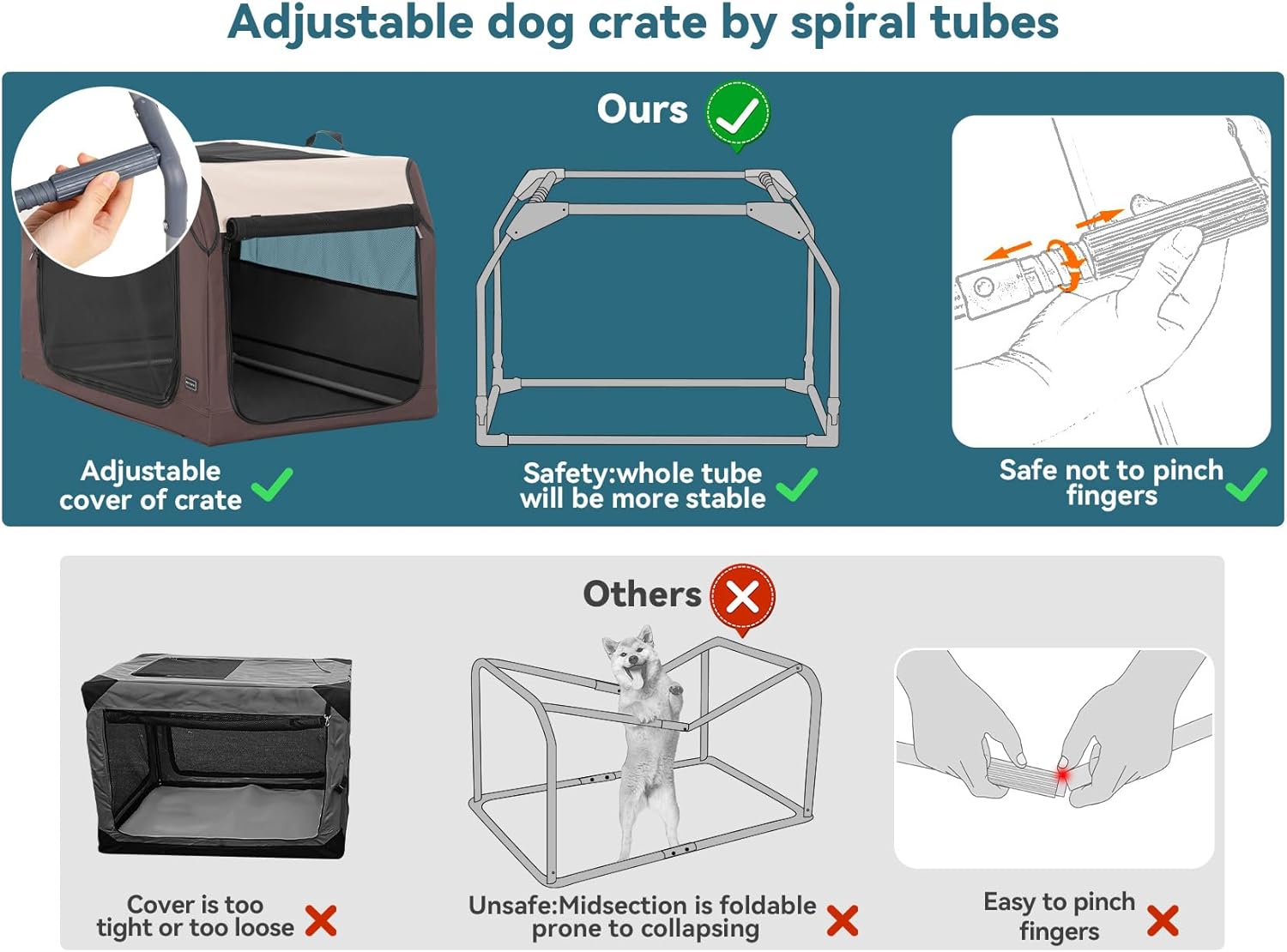 Adjustable dog crate by spiral tubes

Ours

Adjustable cover of crate

Safety:whole tube will be more stable

Safe not to pinch fingers

Others

Cover is too tight or too loose

Unsafe:Midsection is foldable prone to collapsing

Easy to pinch fingers