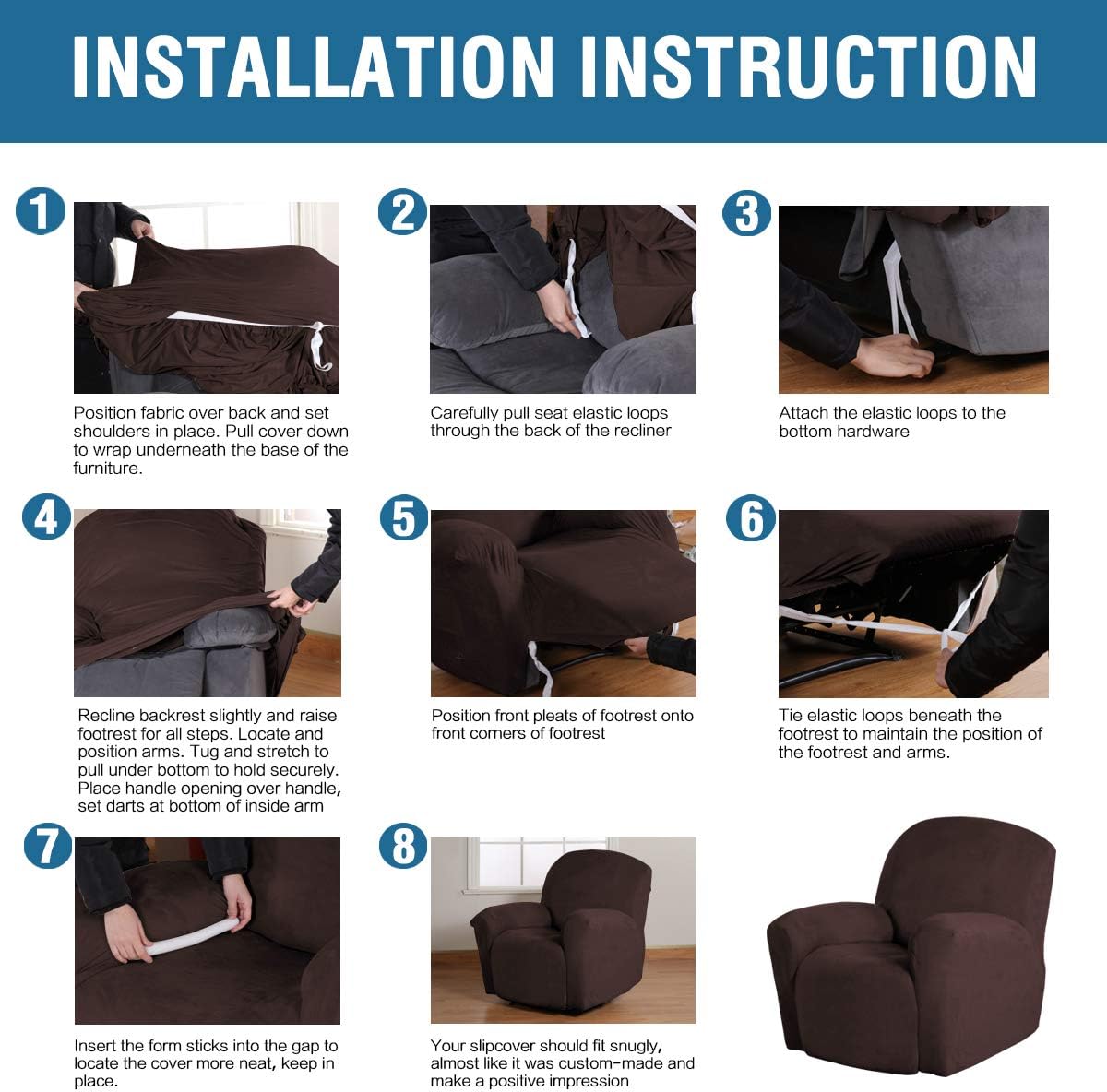 INSTALLATION INSTRUCTION

1

Position fabric over back and set shoulders in place. Pull cover down to wrap underneath the base of the furniture.

2

Carefully pull seat elastic loops through the back of the recliner

3

Attach the elastic loops to the bottom hardware

4

Recline backrest slightly and raise footrest for all steps. Locate and position arms. Tug and stretch to pull under bottom to hold securely. Place handle opening over handle, set darts at bottom of inside arm

5

Position front pleats of footrest onto front corners of footrest

6

Tie elastic loops beneath the footrest to maintain the position of the footrest and arms.

7

Insert the form sticks into the gap to locate the cover more neat, keep in place.

8

Your slipcover should fit snugly, almost like it was custom-made and make a positive impression