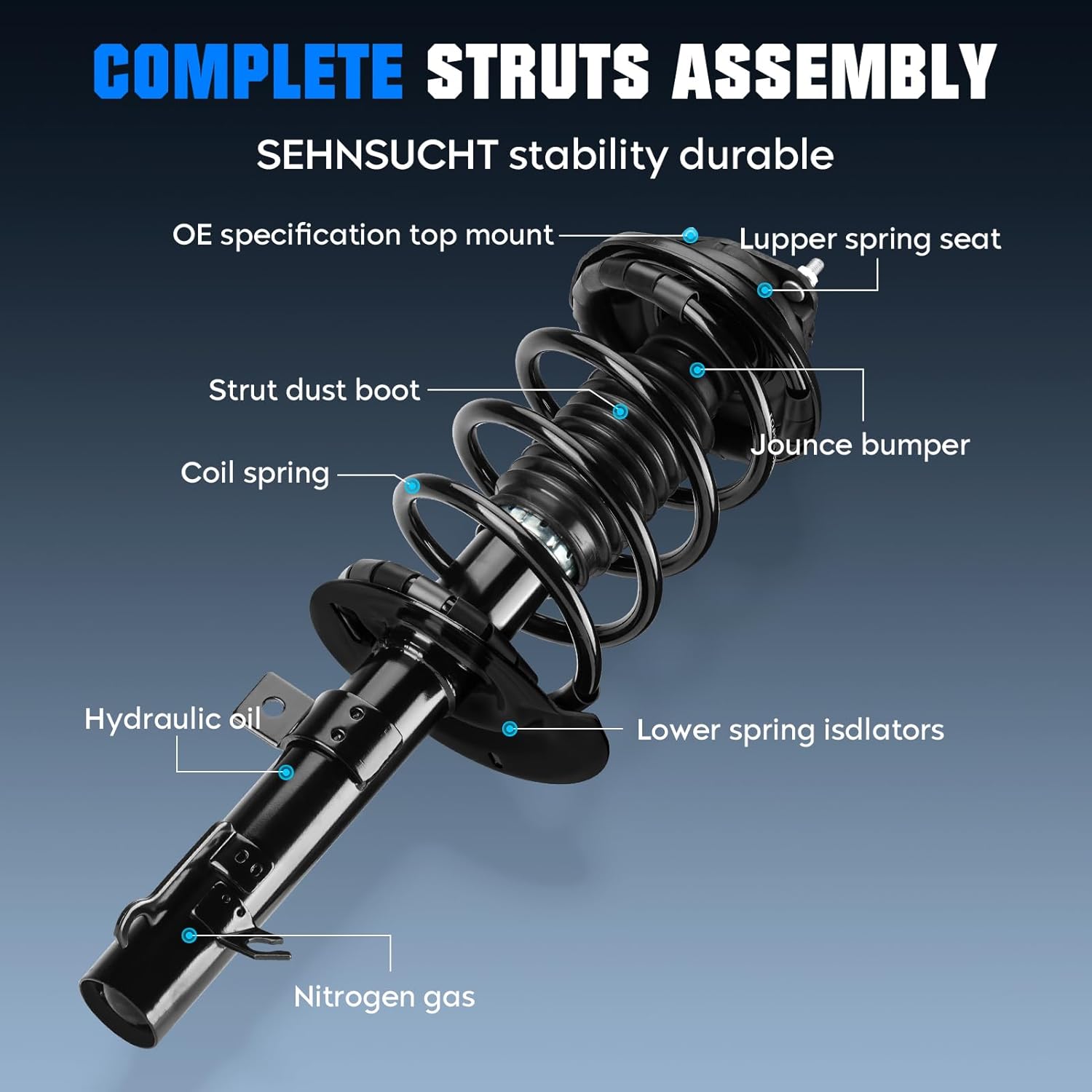 COMPLETE STRUTS ASSEMBLY

SEHNSUCHT stability durable

OE specification top mount

Lupper spring seat

Strut dust boot

Jounce bumper

Coil spring

Hydraulic oil

Lower spring isdlators

Nitrogen gas