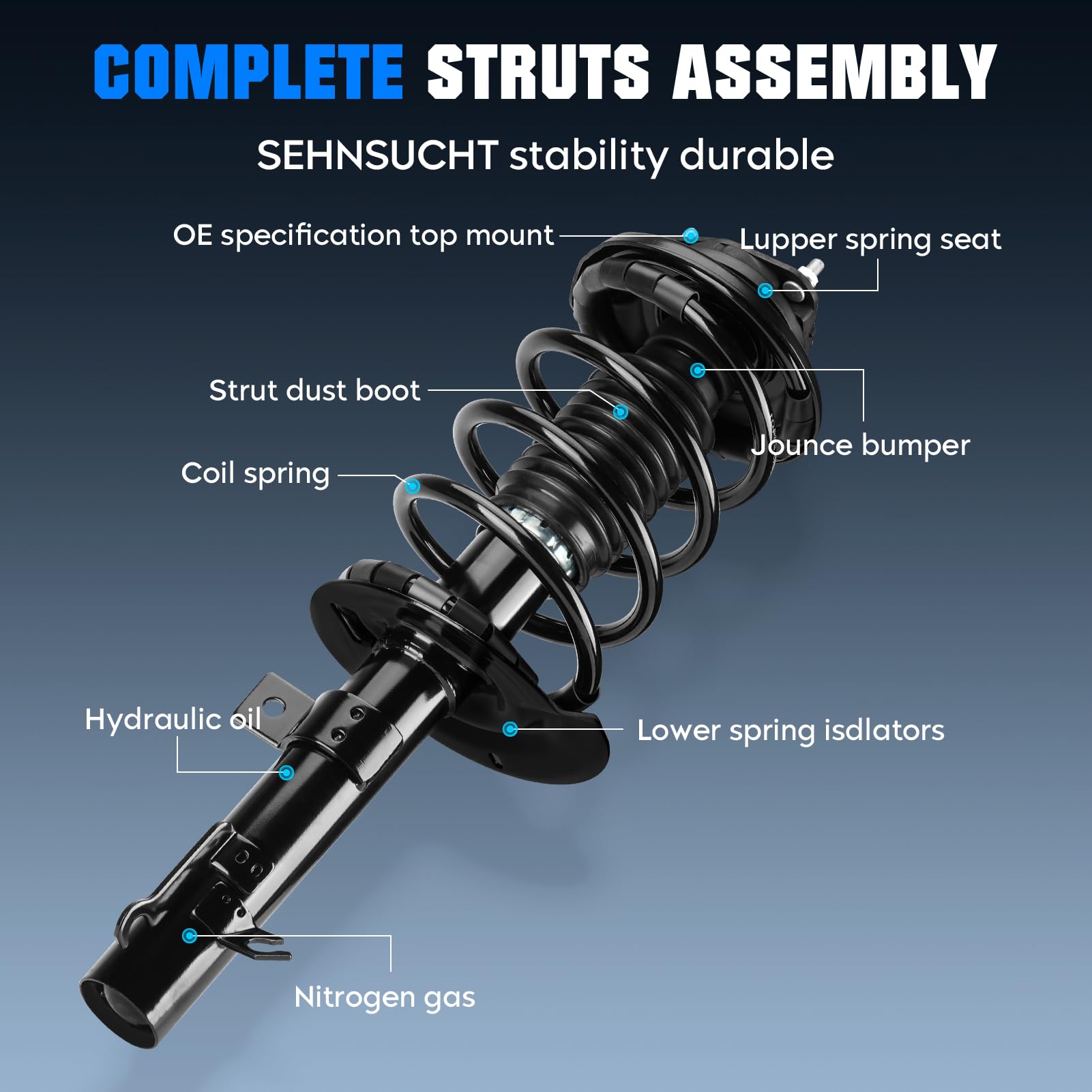 COMPLETE STRUTS ASSEMBLY

SEHNSUCHT stability durable

OE specification top mount

Lupper spring seat

Strut dust boot

Jounce bumper

Coil spring

Hydraulic oil

Lower spring isdlators

Nitrogen gas