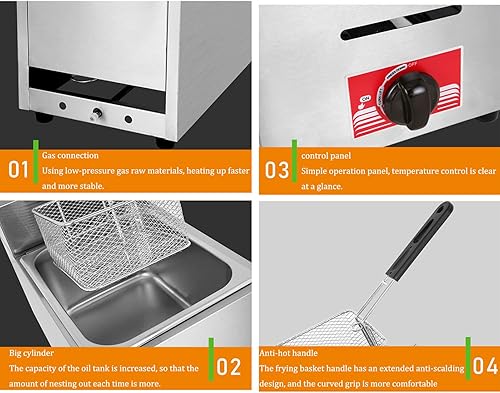 01

Gas connection

Using low-pressure gas raw materials, heating up faster and more stable.

OFF

ON

03

control panel

Simple operation panel, temperature control is clear at a glance.

Big cylinder

The capacity of the oil tank is increased, so that the amount of nesting out each time is more.

02

Anti-hot handle

The frying basket handle has an extended anti-scalding design, and the curved grip is more comfortable

04