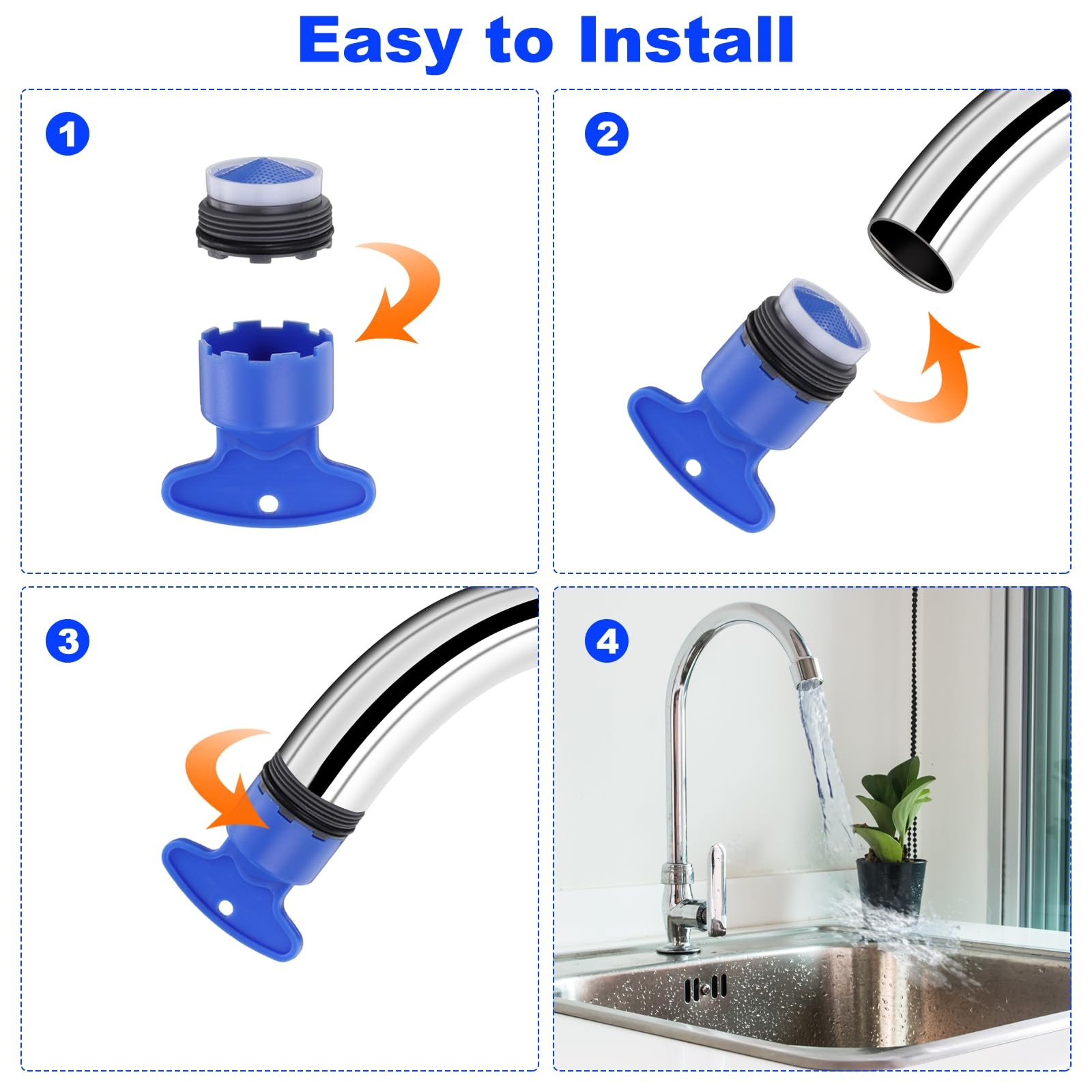 Easy to Install

1

2

3

4