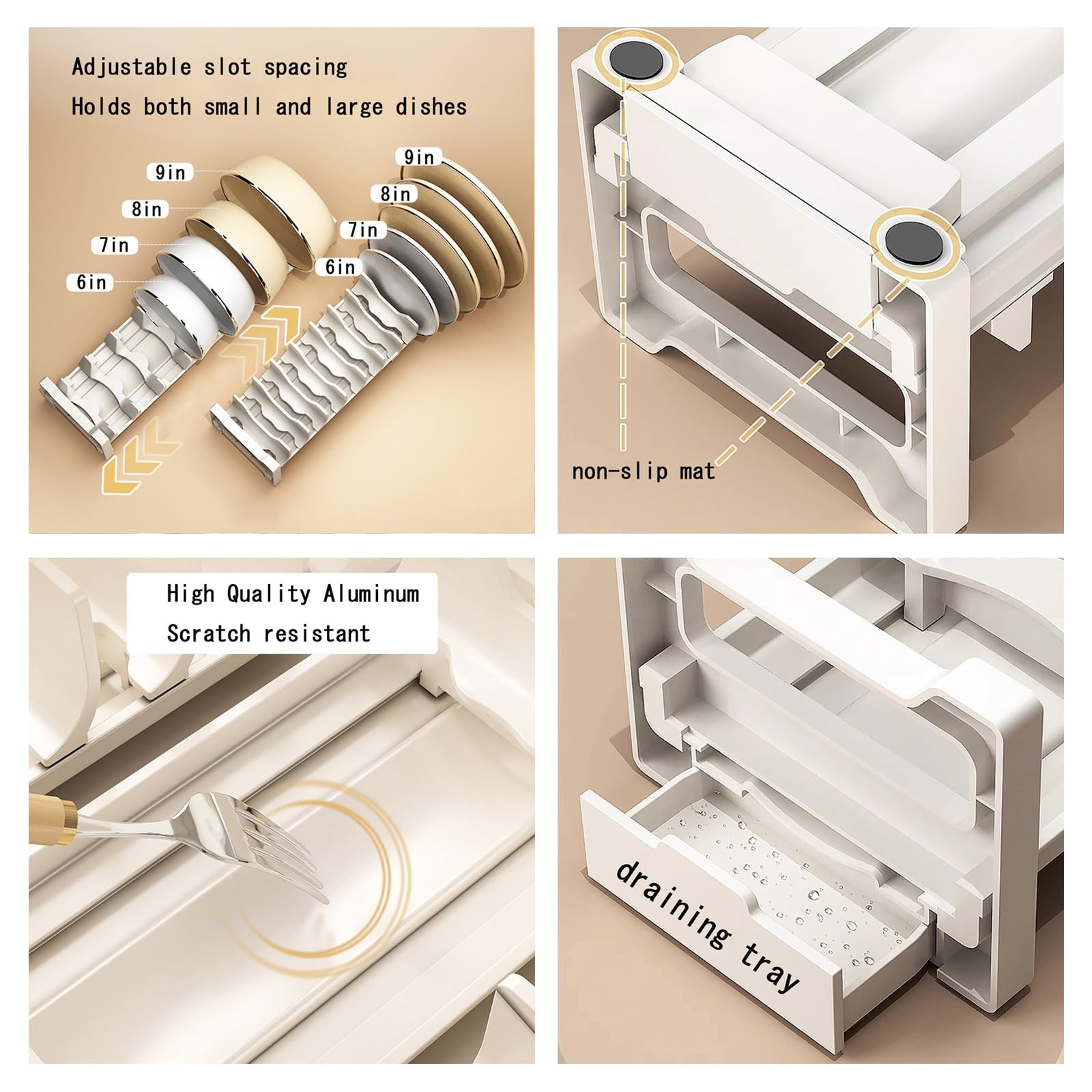 Adjustable slot spacing
Holds both small and large dishes

9in
8in
7in
6in
9in
8in
7in
6in

non-slip mat

High Quality Aluminum
Scratch resistant

draining tray