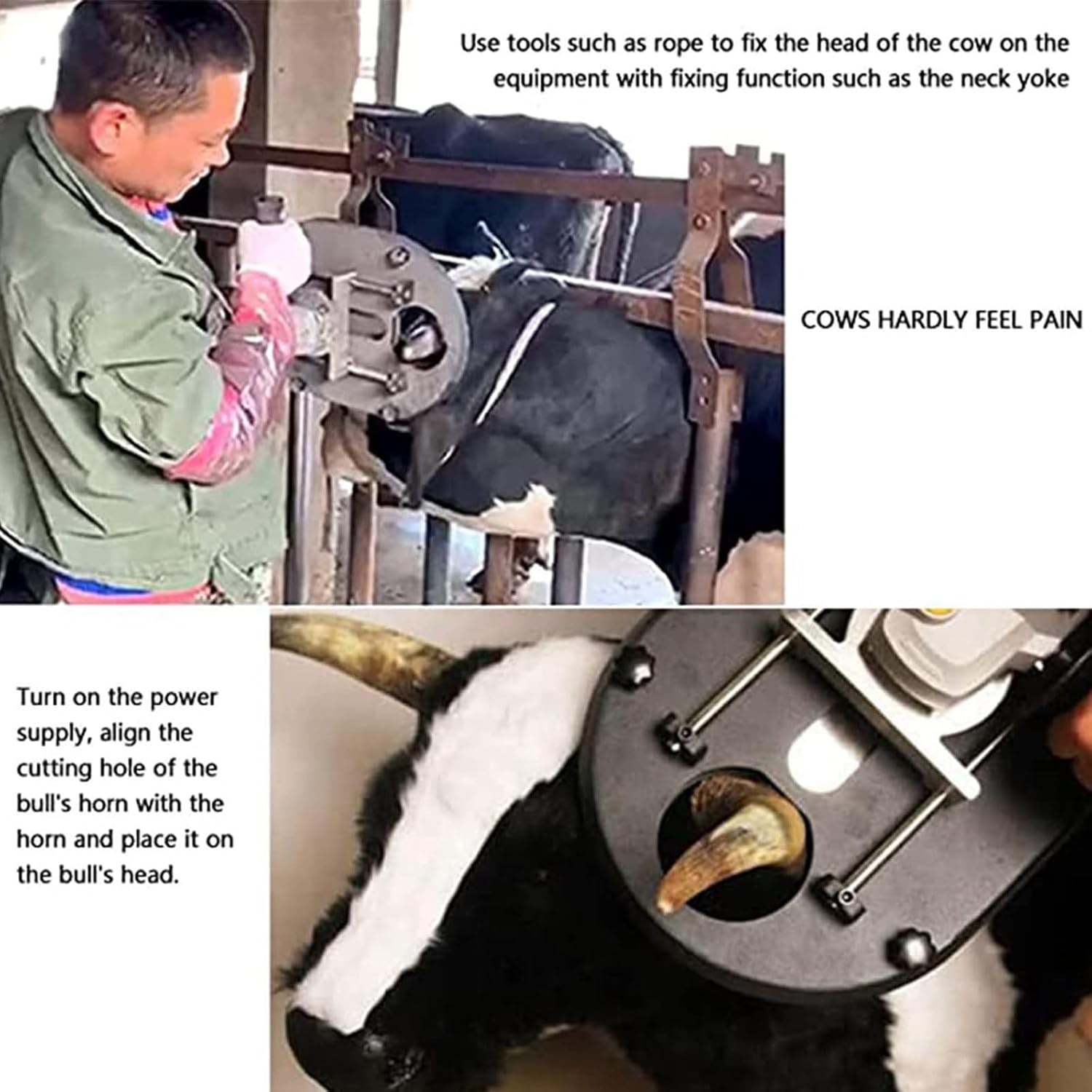 Use tools such as rope to fix the head of the cow on the equipment with fixing function such as the neck yoke

COWS HARDLY FEEL PAIN

Turn on the power supply, align the cutting hole of the bull's horn with the horn and place it on the bull's head.