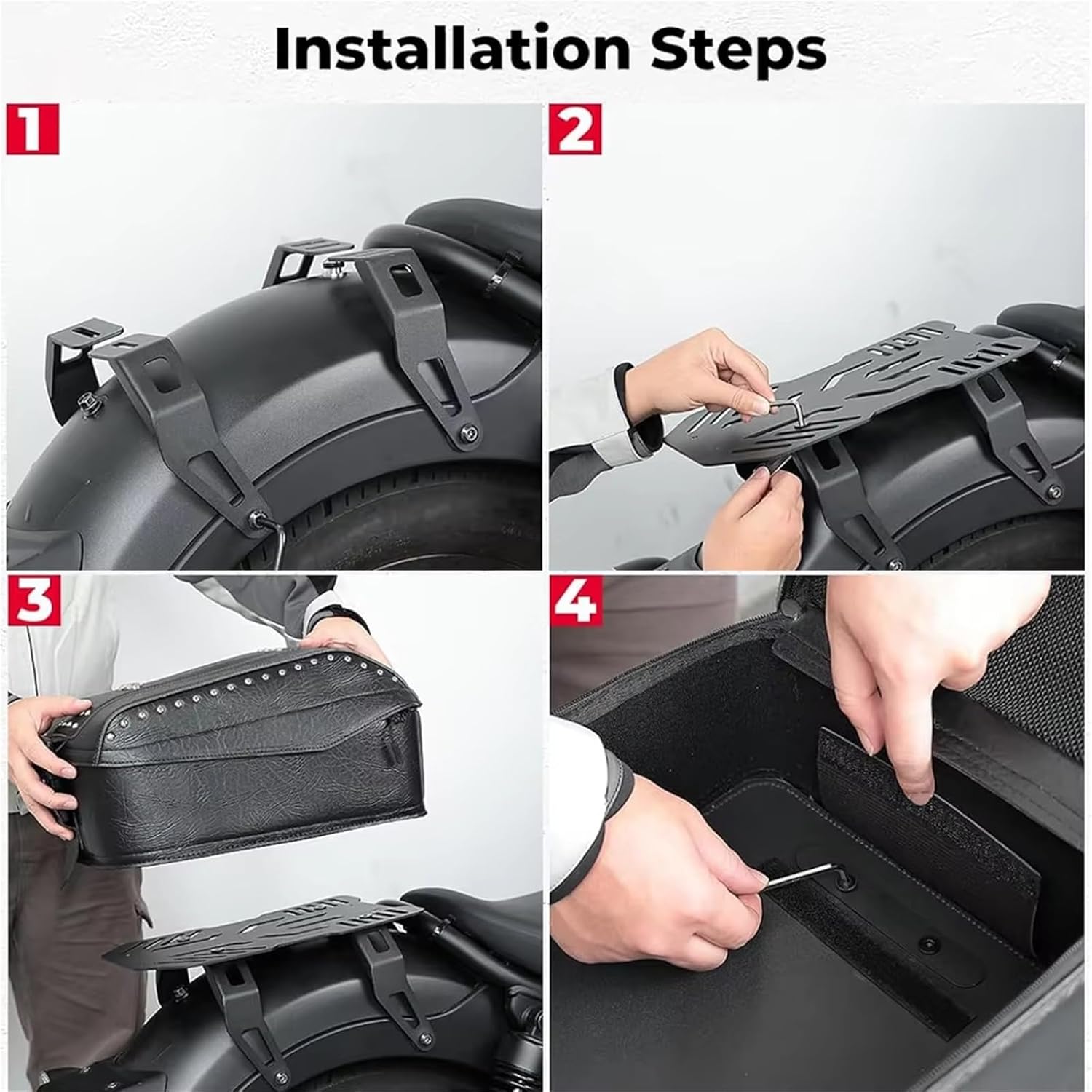 Installation Steps

1

2

3

4