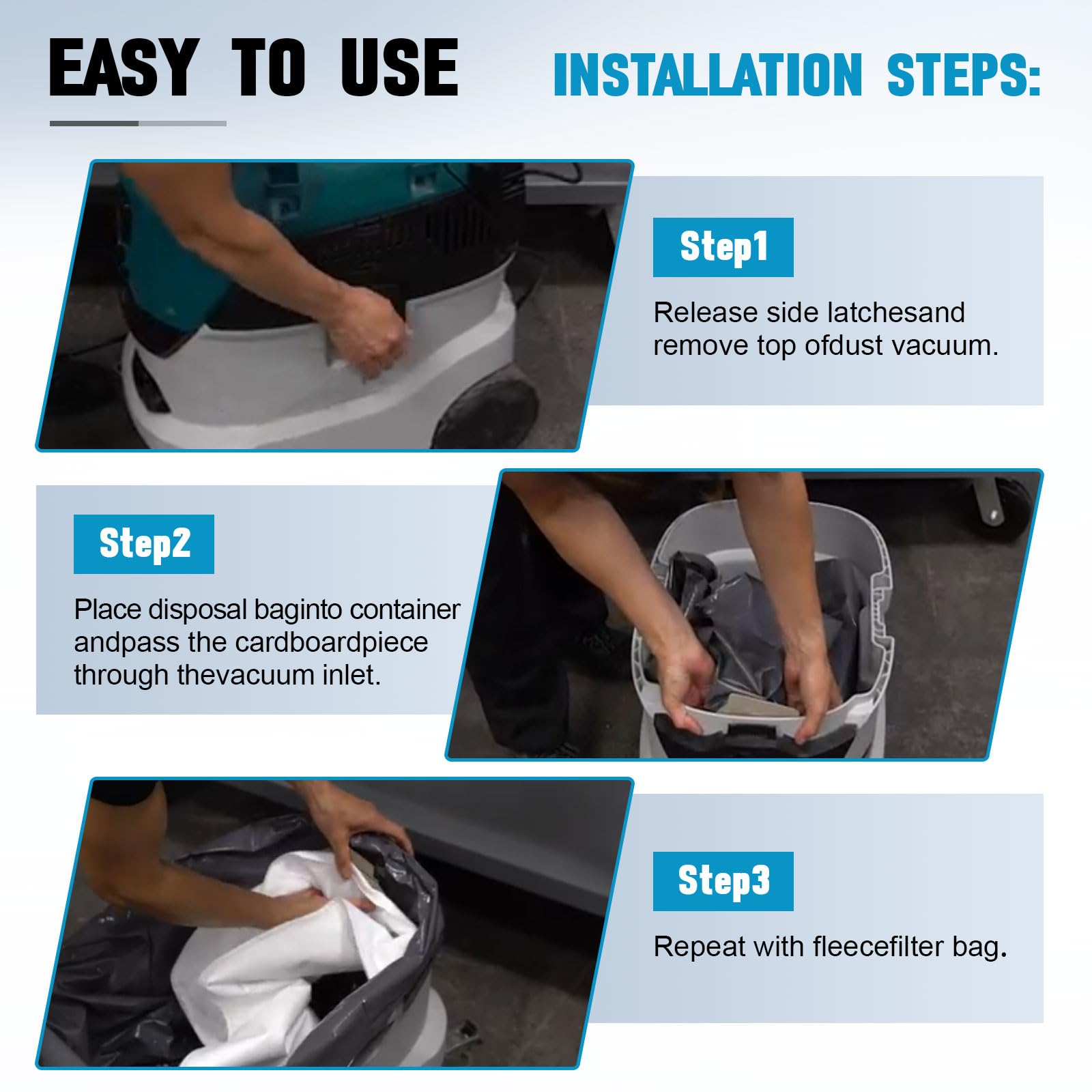 EASY TO USE

INSTALLATION STEPS:

Step1

Release side latchesand remove top ofdust vacuum.

Step2

Place disposal baginto container andpass the cardboardpiece through thevacuum inlet.

Step3

Repeat with fleecefilter bag.