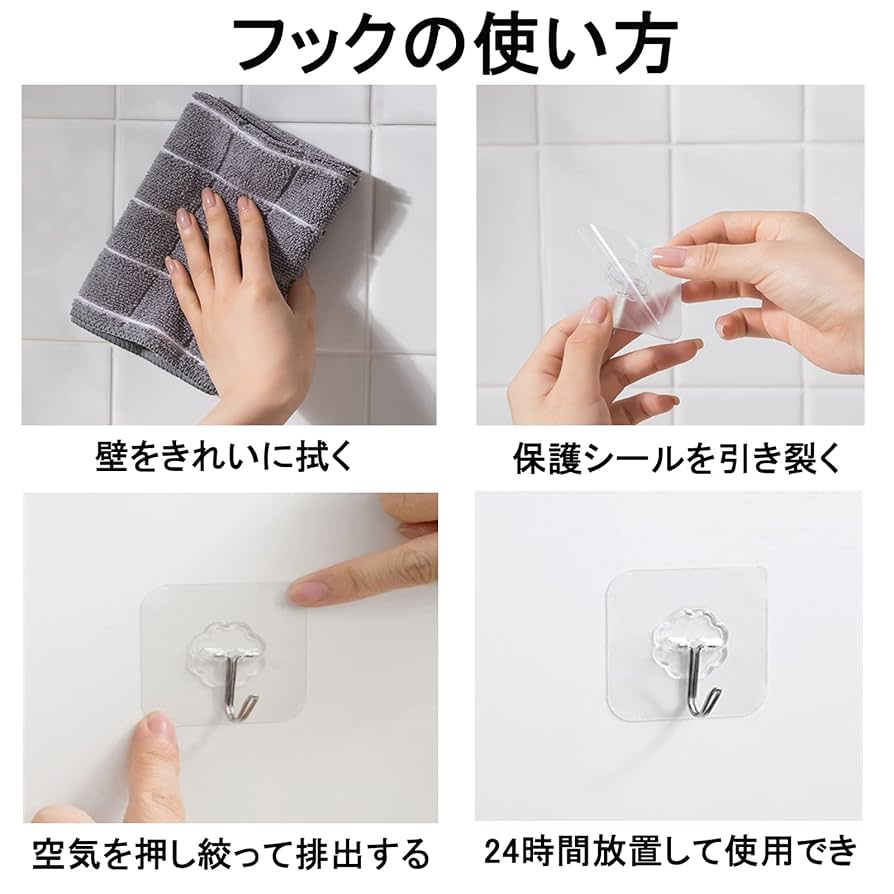 フックの使い方

壁をきれいに拭く

保護シールを引き裂く

空気を押し絞って排出する

24時間放置して使用でき