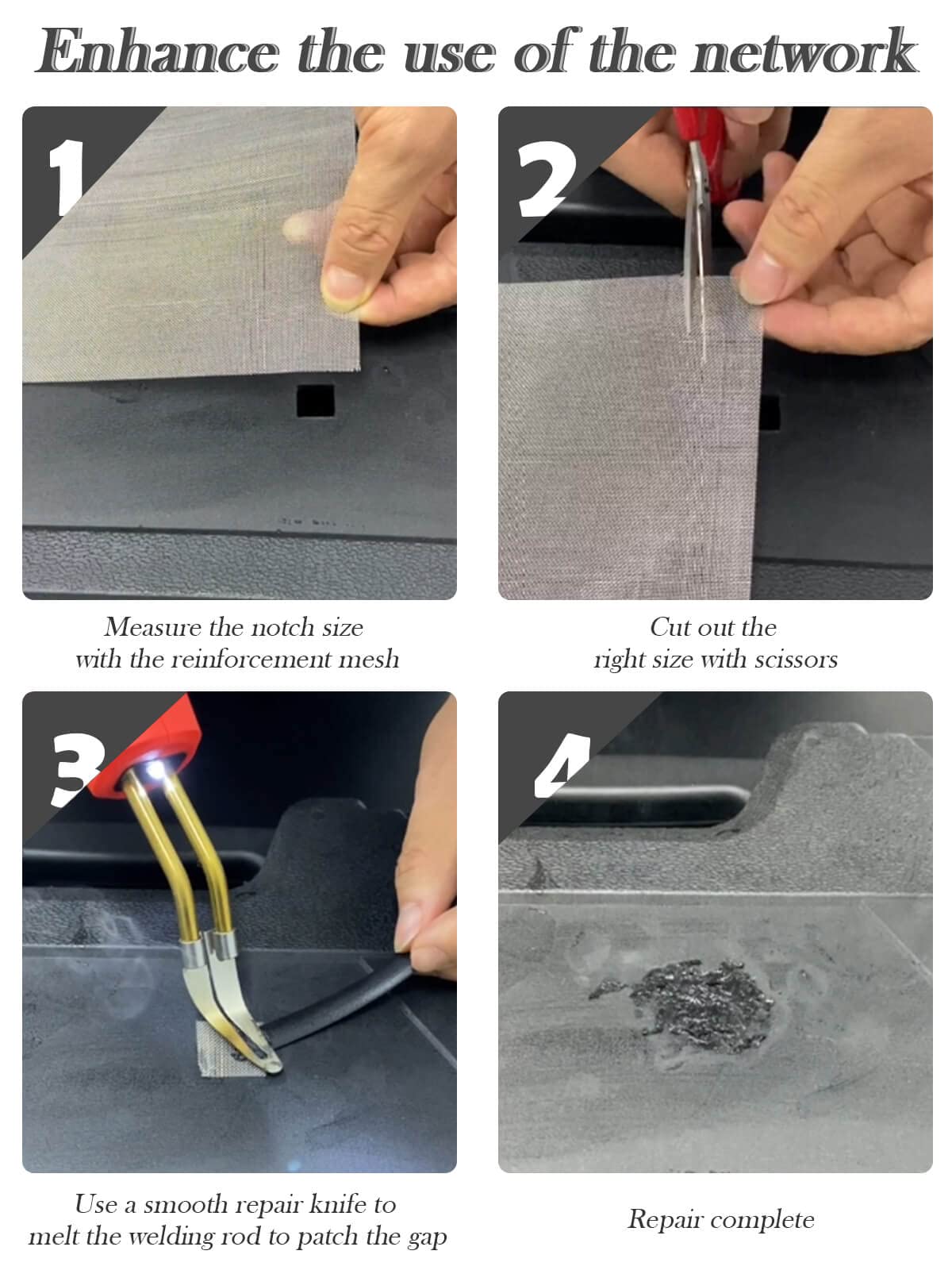 Enhance the use of the network

1

Measure the notch size with the reinforcement mesh

2

Cut out the right size with scissors

3

Use a smooth repair knife to melt the welding rod to patch the gap

4

Repair complete