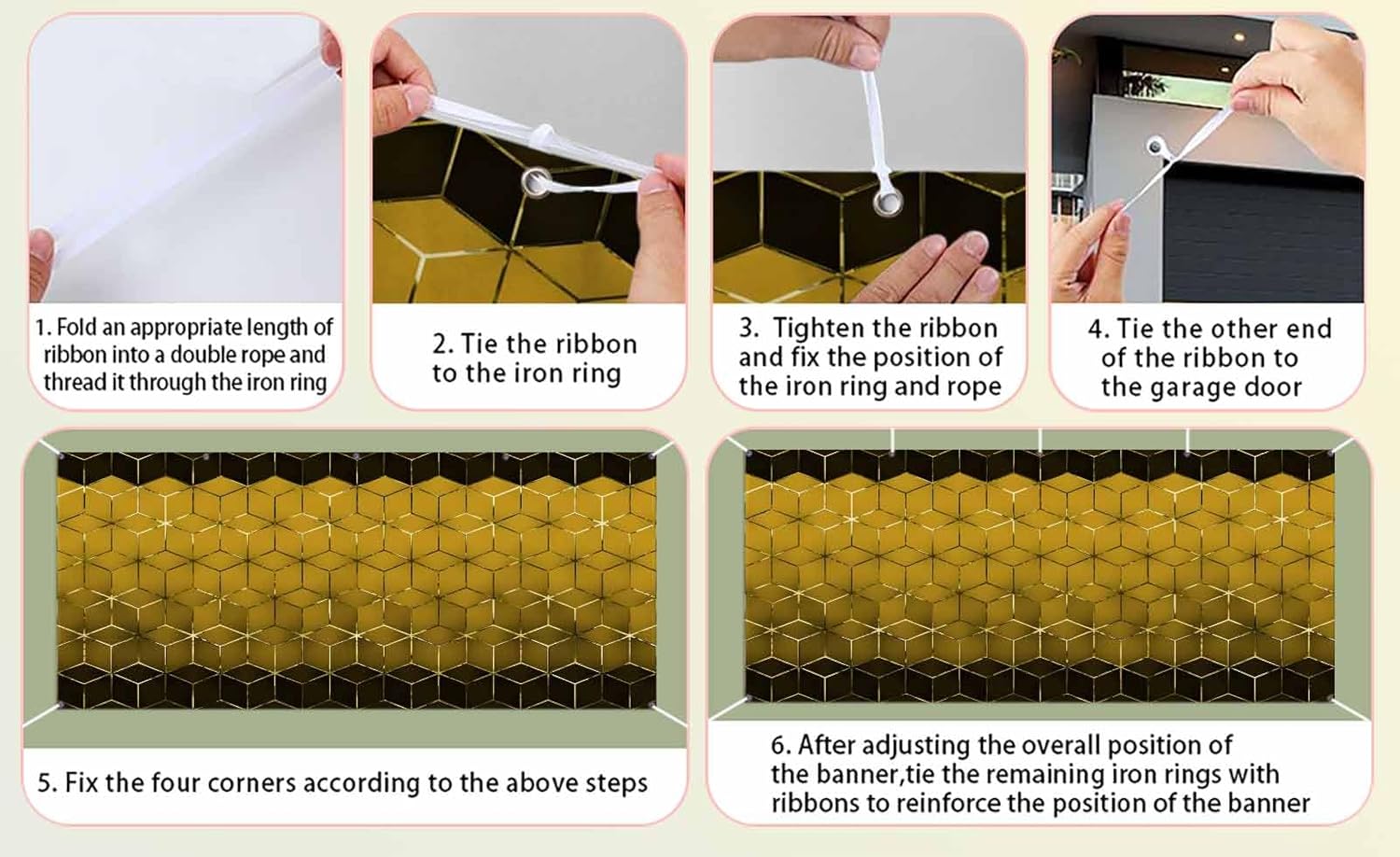 1. Fold an appropriate length of ribbon into a double rope and thread it through the iron ring

2. Tie the ribbon to the iron ring

3. Tighten the ribbon and fix the position of the iron ring and rope

4. Tie the other end of the ribbon to the garage door

5. Fix the four corners according to the above steps

6. After adjusting the overall position of the banner,tie the remaining iron rings with ribbons to reinforce the position of the banner