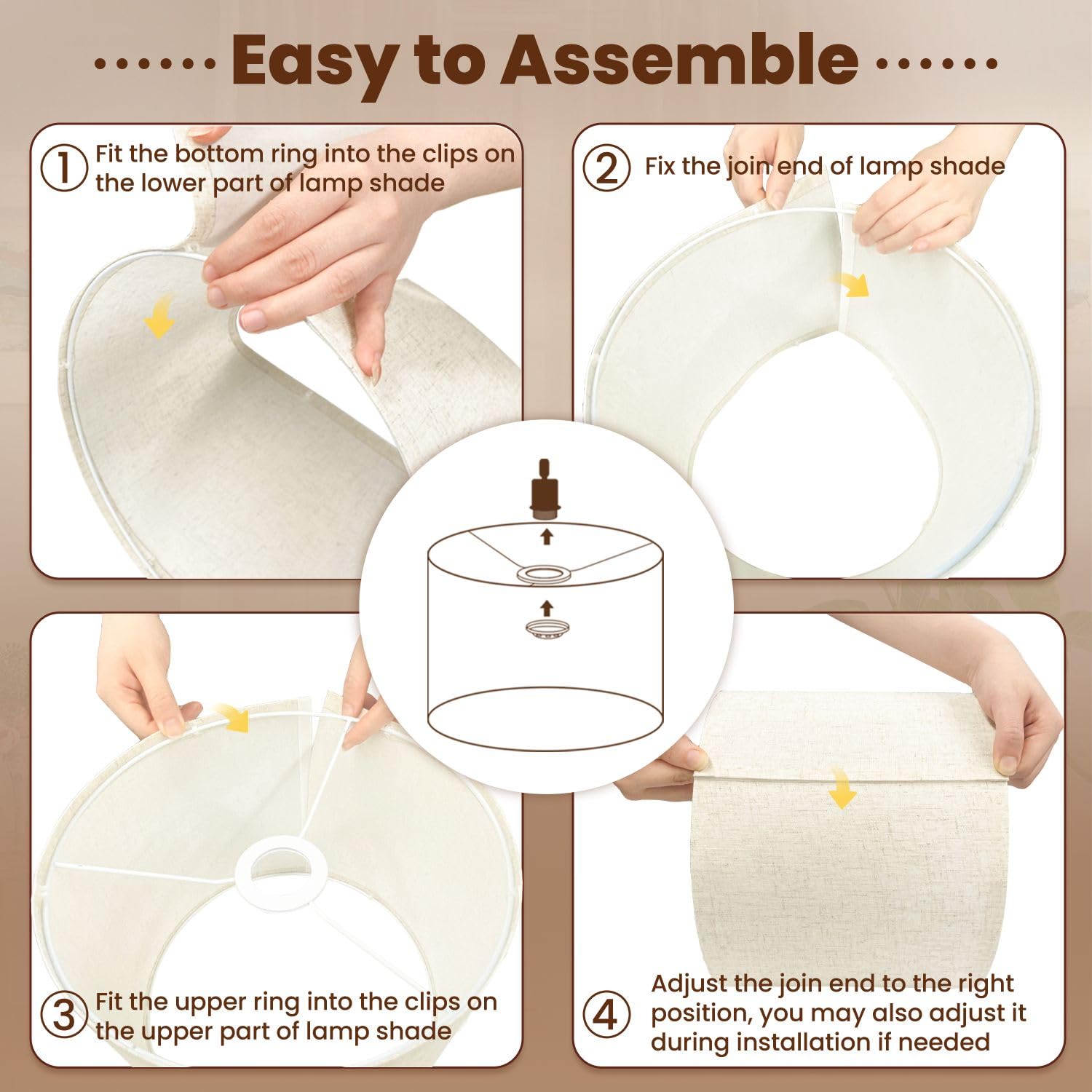 Easy to Assemble

① Fit the bottom ring into the clips on the lower part of lamp shade

② Fix the join end of lamp shade

③ Fit the upper ring into the clips on the upper part of lamp shade

④ Adjust the join end to the right position, you may also adjust it during installation if needed