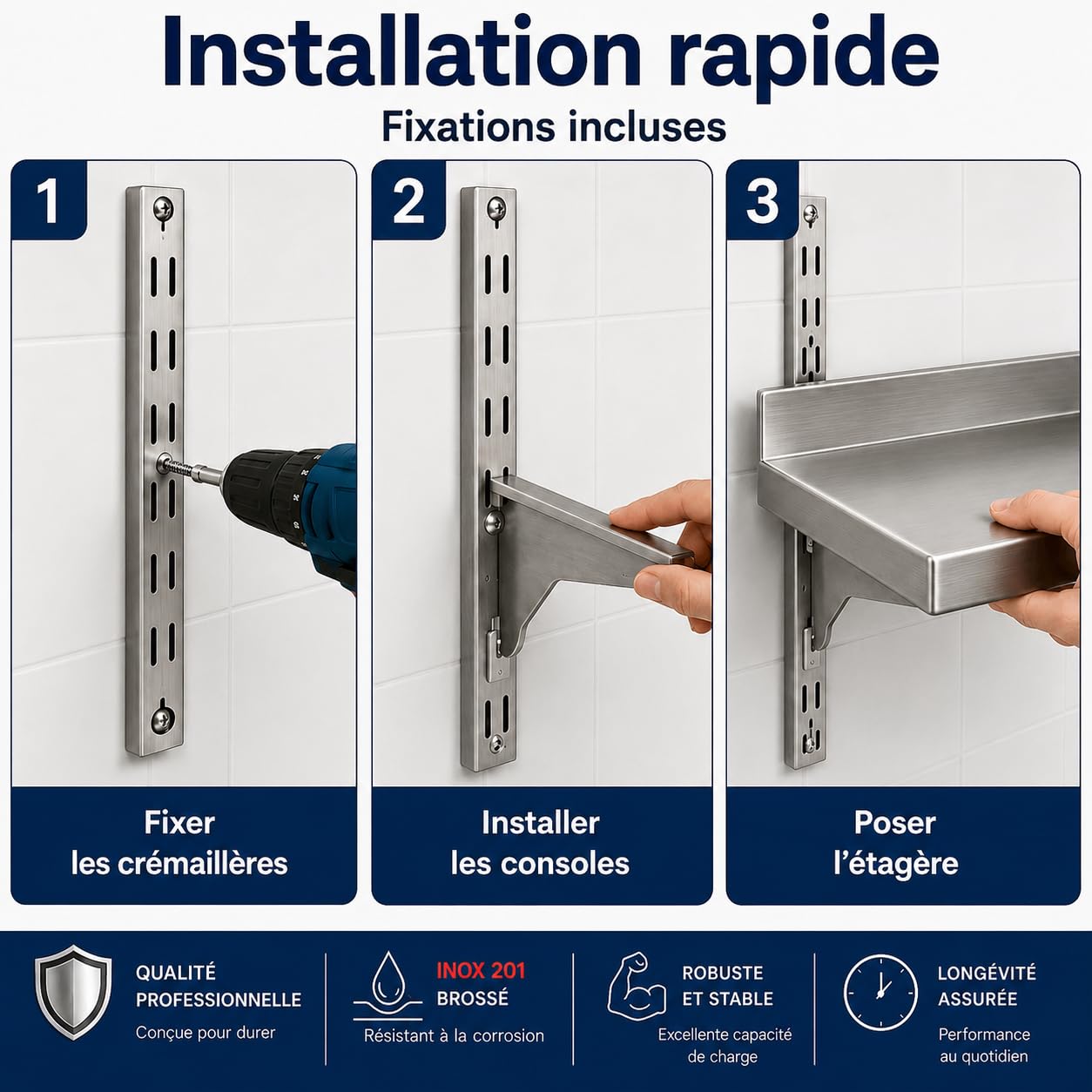 Installation rapide
Fixations incluses

1
Fixer
les crémaillères

2
Installer
les consoles

3
Poser
l'étagère

QUALITÉ PROFESSIONNELLE
Conçue pour durer

INOX 201
BROSSÉ
Résistant à la corrosion

ROBUSTE ET STABLE
Excellente capacité de charge

LONGÉVITÉ ASSURÉE
Performance au quotidien