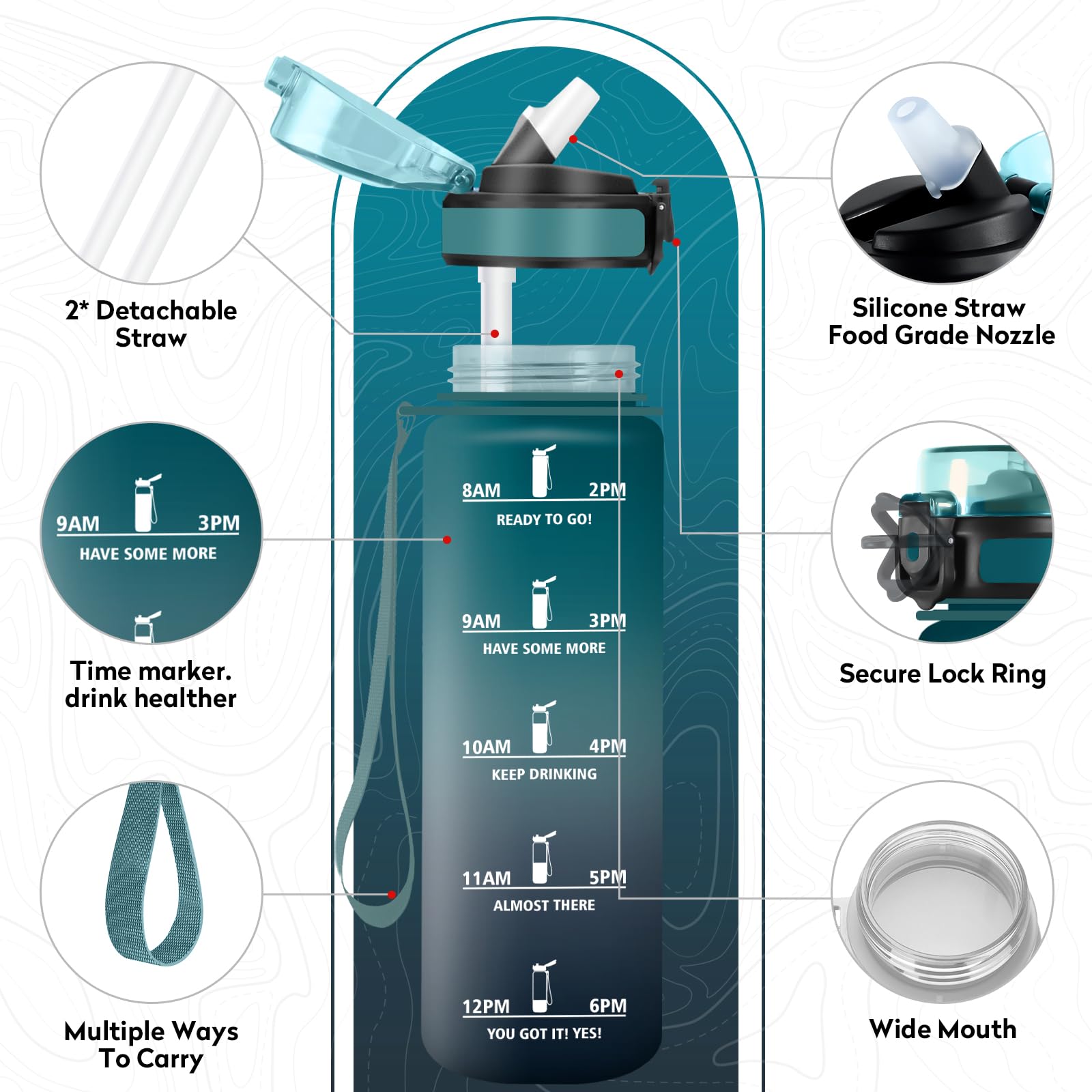 2* Detachable Straw

9AM 3PM
HAVE SOME MORE

Time marker. drink healther

Multiple Ways To Carry

8AM 2PM
READY TO GO!

9AM 3PM
HAVE SOME MORE

10AM 4PM
KEEP DRINKING

11AM 5PM
ALMOST THERE

12PM 6PM
YOU GOT IT! YES!

Silicone Straw Food Grade Nozzle

Secure Lock Ring

Wide Mouth