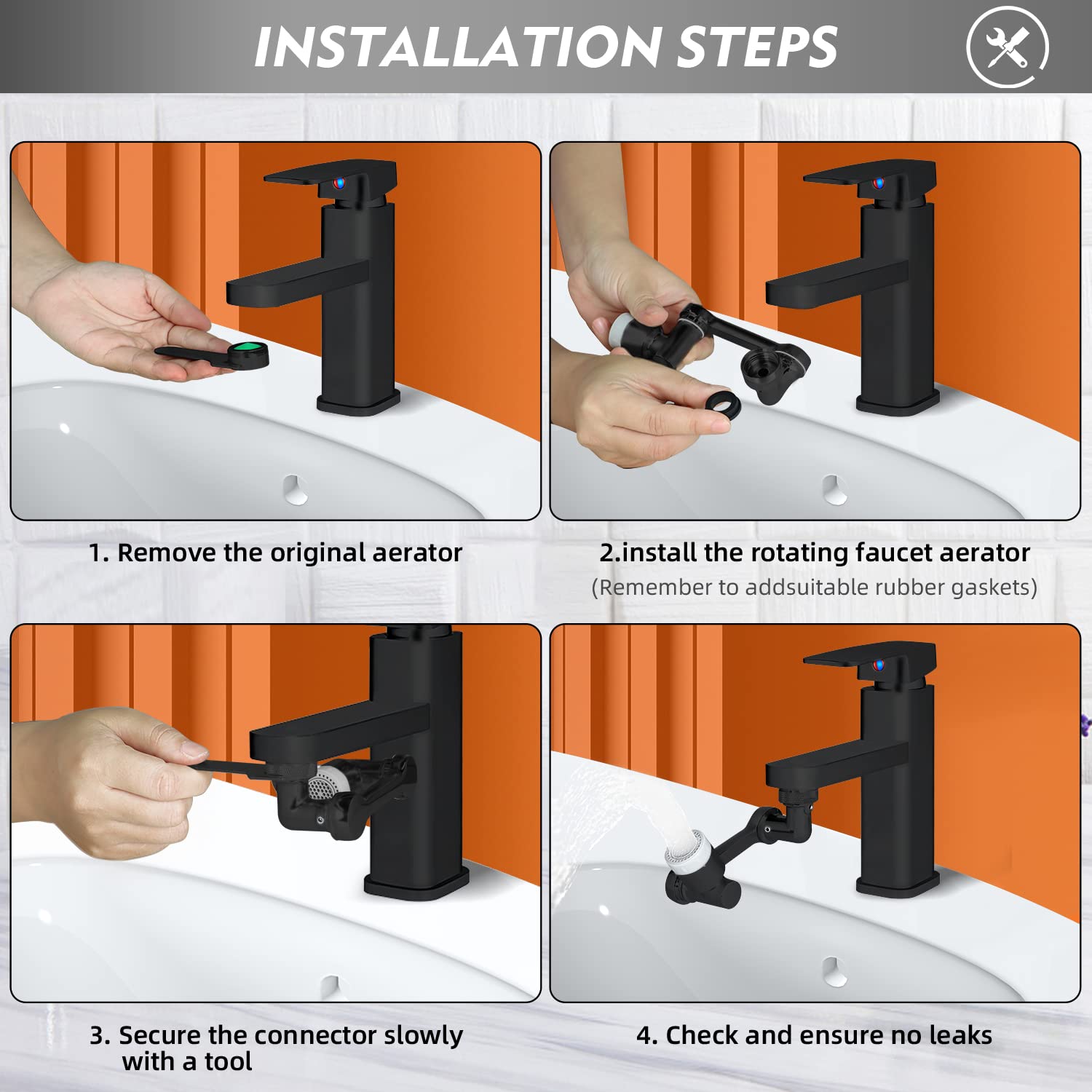 INSTALLATION STEPS

1. Remove the original aerator

2.install the rotating faucet aerator
(Remember to addsuitable rubber gaskets)

3. Secure the connector slowly with a tool

4. Check and ensure no leaks