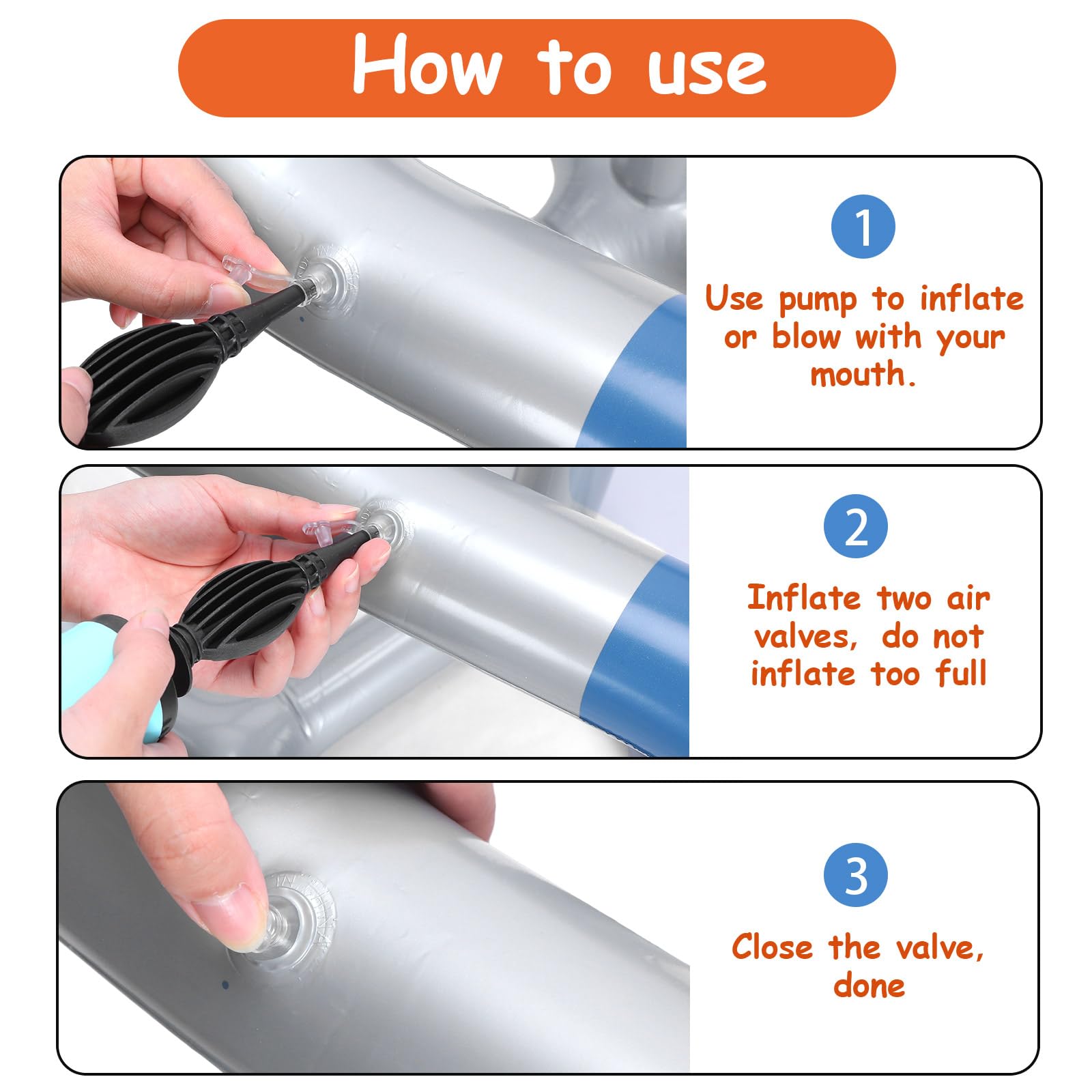 How to use

1

Use pump to inflate or blow with your mouth.

2

Inflate two air valves, do not inflate too full

3

Close the valve, done