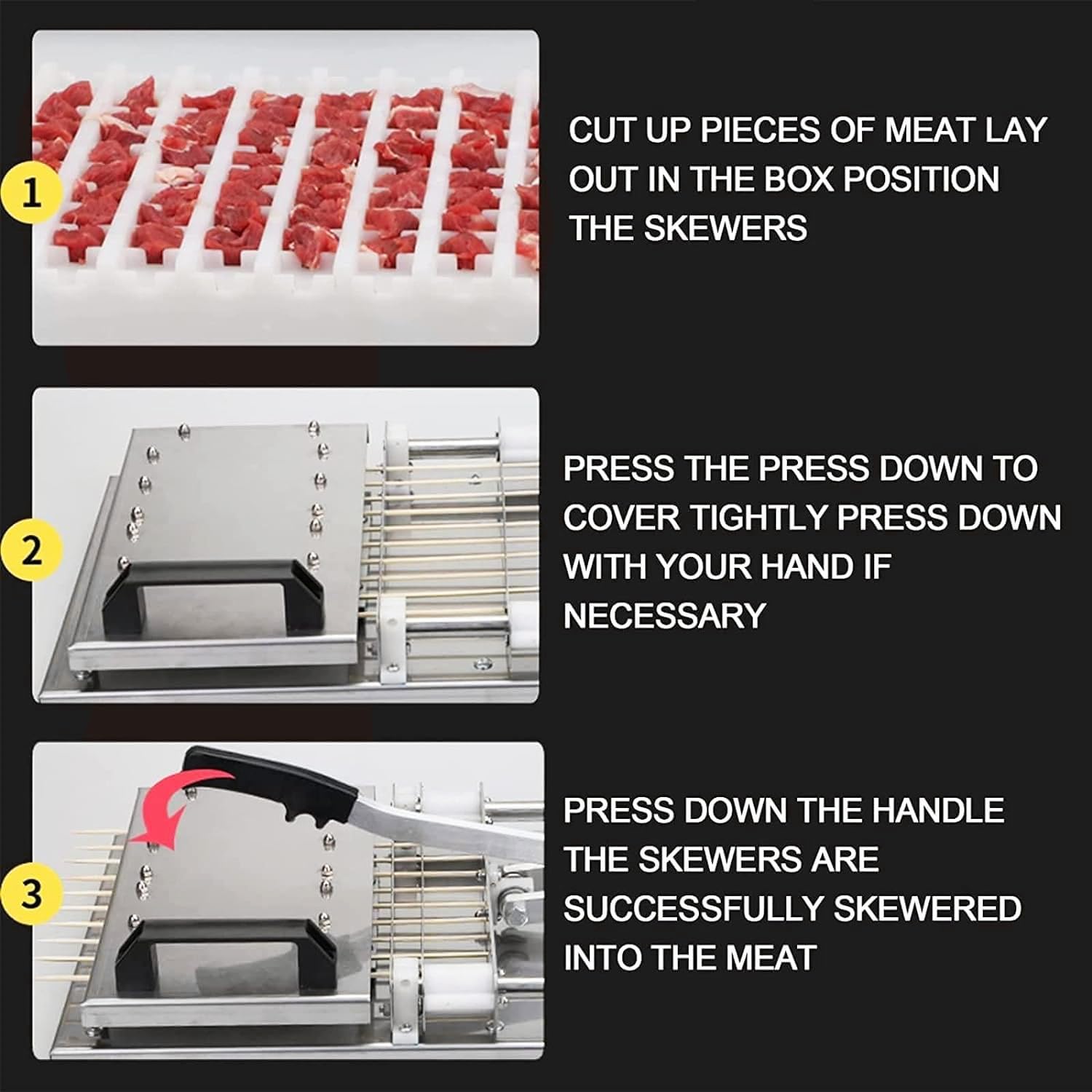 1

CUT UP PIECES OF MEAT LAY OUT IN THE BOX POSITION THE SKEWERS

2

PRESS THE PRESS DOWN TO COVER TIGHTLY PRESS DOWN WITH YOUR HAND IF NECESSARY

3

PRESS DOWN THE HANDLE THE SKEWERS ARE SUCCESSFULLY SKEWERED INTO THE MEAT