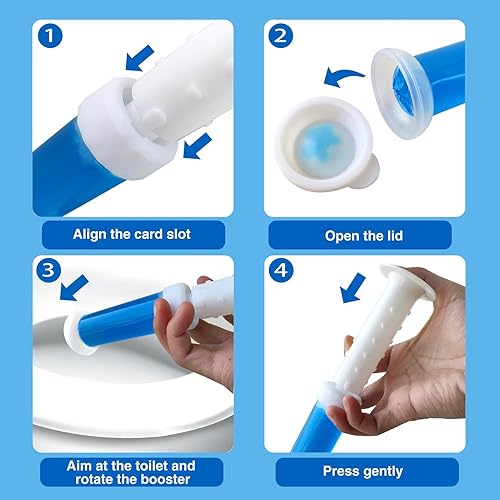 1

Align the card slot

2

Open the lid

3

Aim at the toilet and rotate the booster

4

Press gently