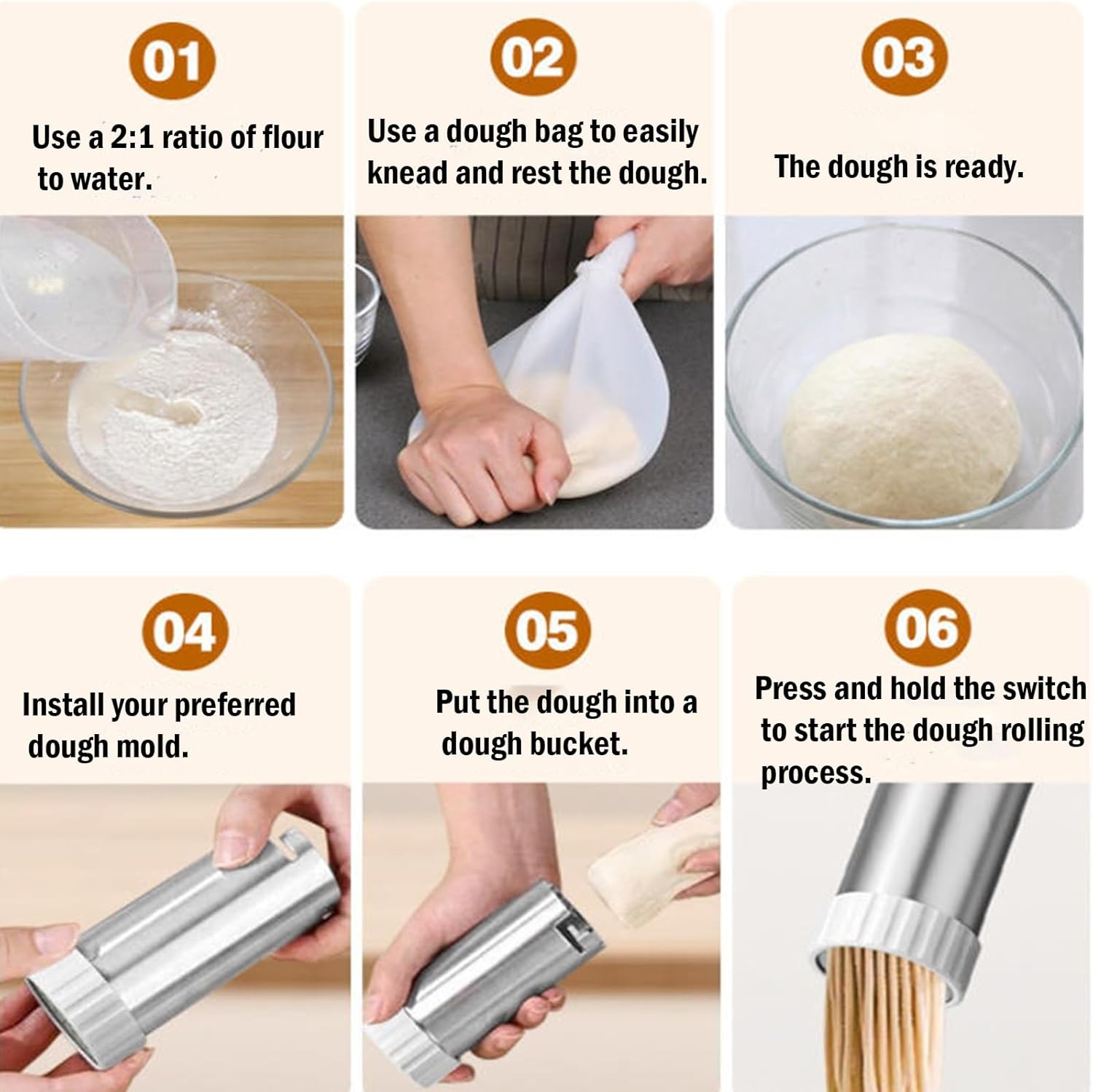 01

Use a 2:1 ratio of flour to water.

02

Use a dough bag to easily knead and rest the dough.

03

The dough is ready.

04

Install your preferred dough mold.

05

Put the dough into a dough bucket.

06

Press and hold the switch to start the dough rolling process.