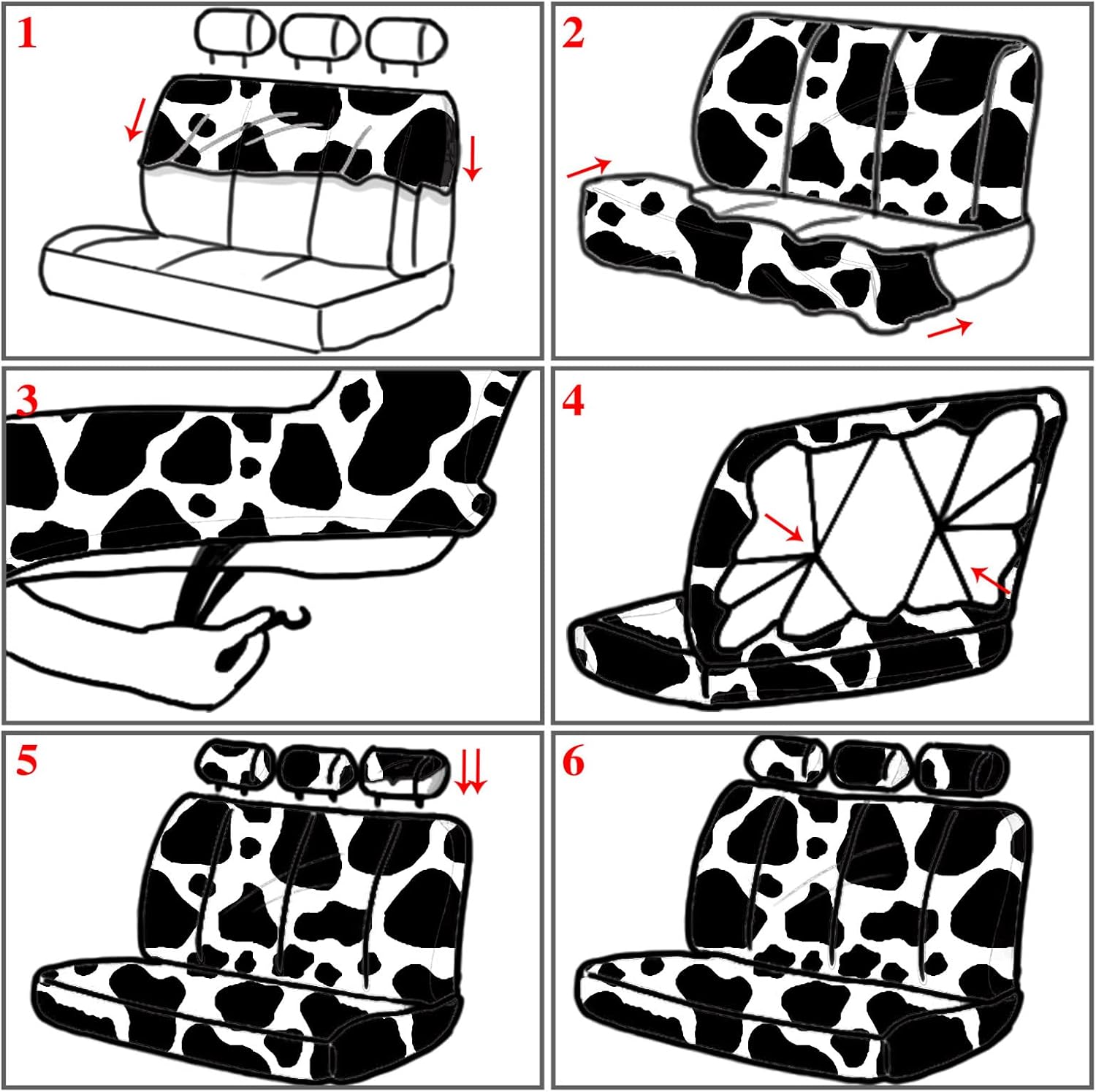 1

2

3

4

5

6