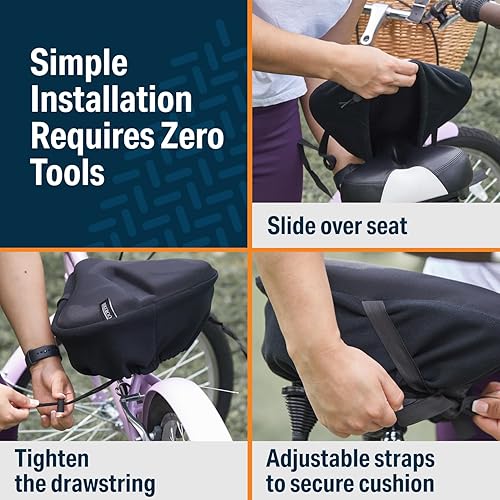 Simple Installation Requires Zero Tools

Slide over seat

Tighten the drawstring

Adjustable straps to secure cushion