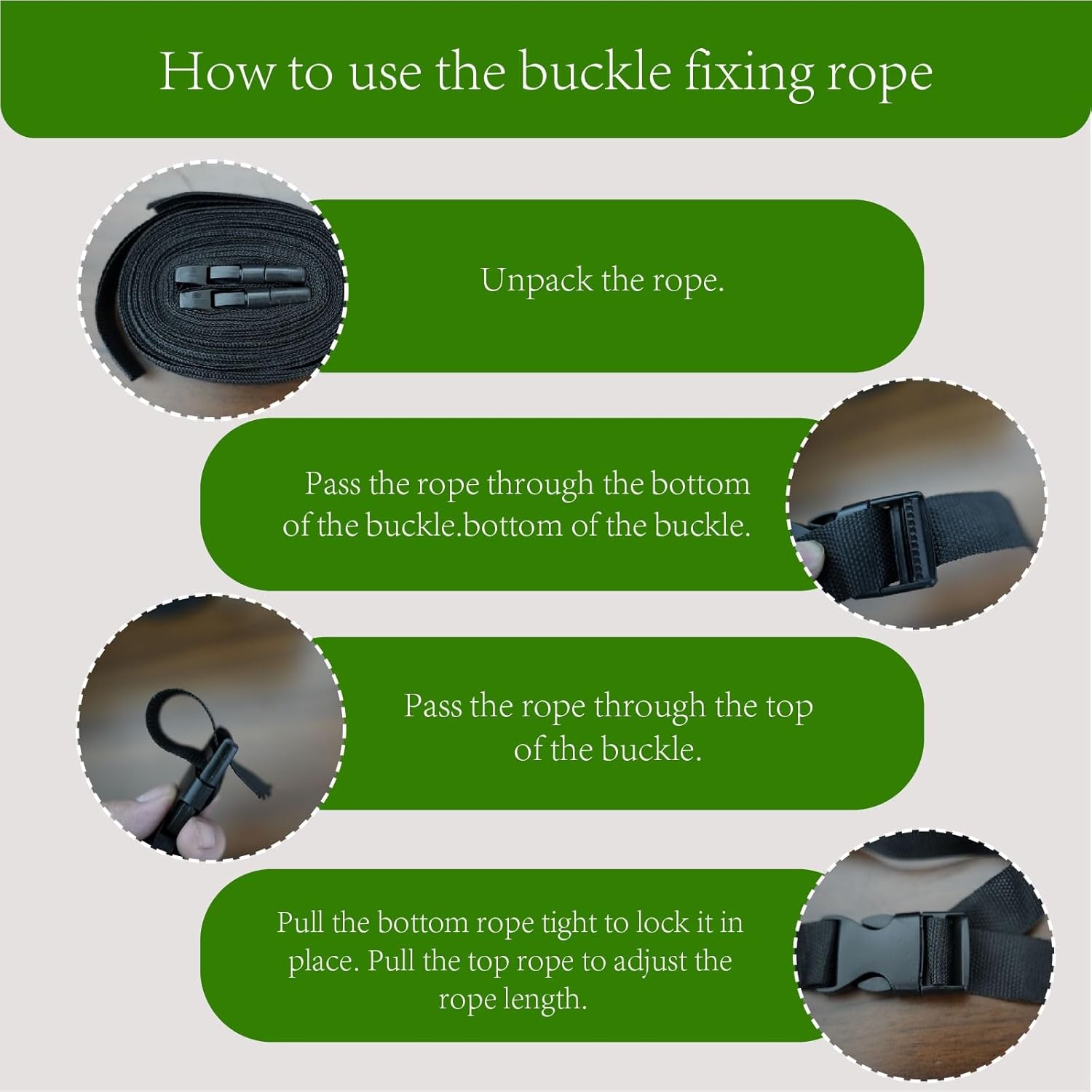 How to use the buckle fixing rope

Unpack the rope.

Pass the rope through the bottom of the buckle.bottom of the buckle.

Pass the rope through the top of the buckle.

Pull the bottom rope tight to lock it in place. Pull the top rope to adjust the rope length.