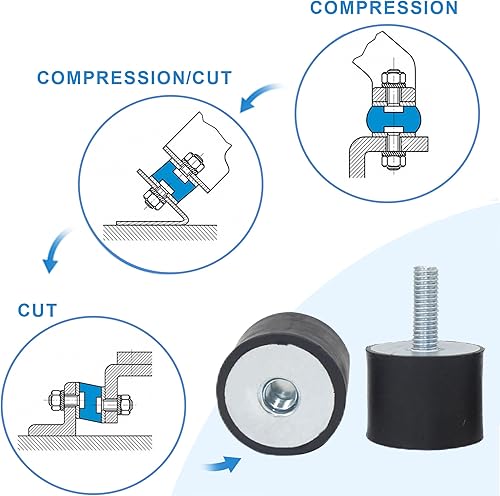 COMPRESSION

COMPRESSION/CUT

CUT