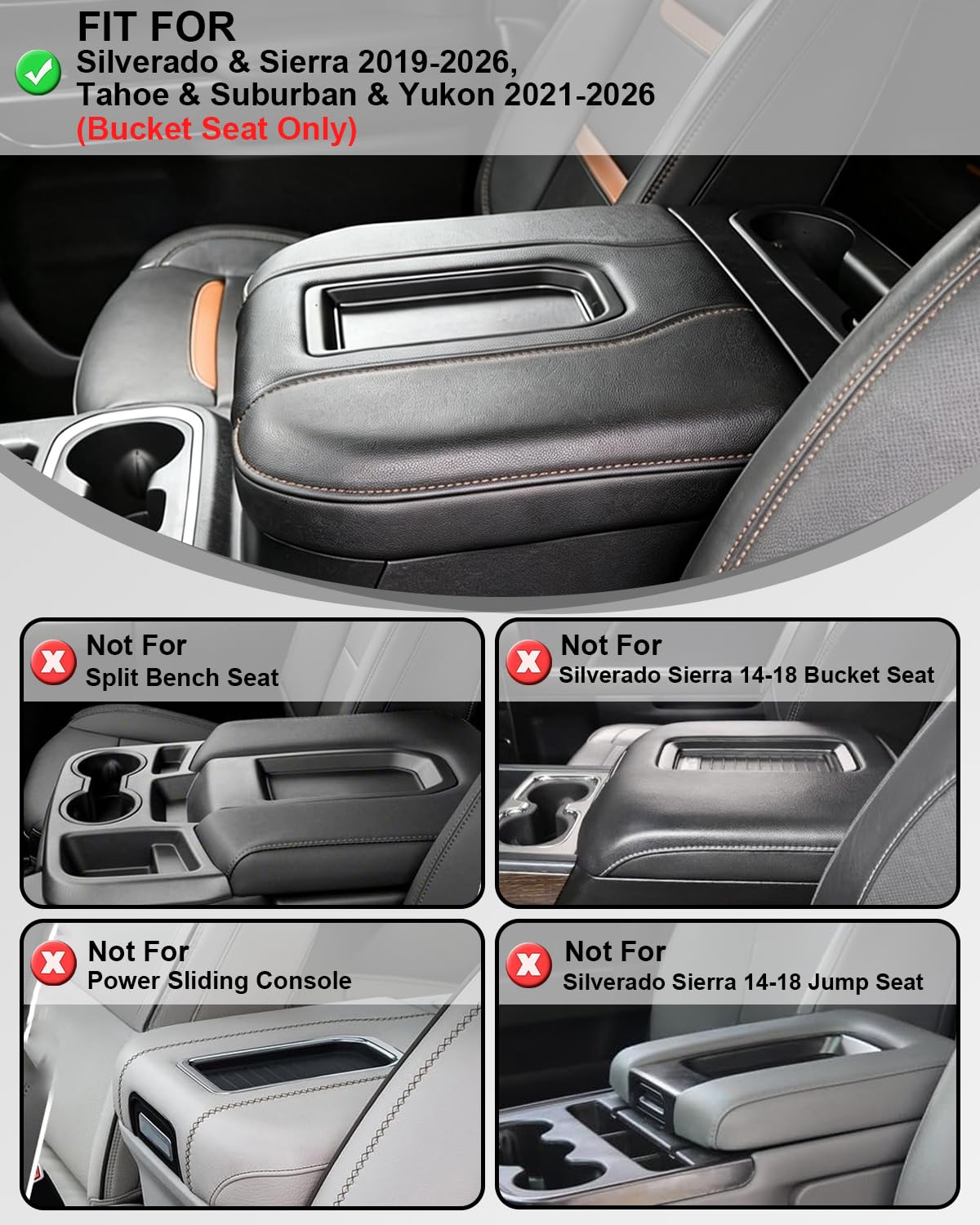 FIT FOR
Silverado & Sierra 2019-2026,
Tahoe & Suburban & Yukon 2021-2026
(Bucket Seat Only)

Not For
Split Bench Seat

Not For
Silverado Sierra 14-18 Bucket Seat

Not For
Power Sliding Console

Not For
Silverado Sierra 14-18 Jump Seat