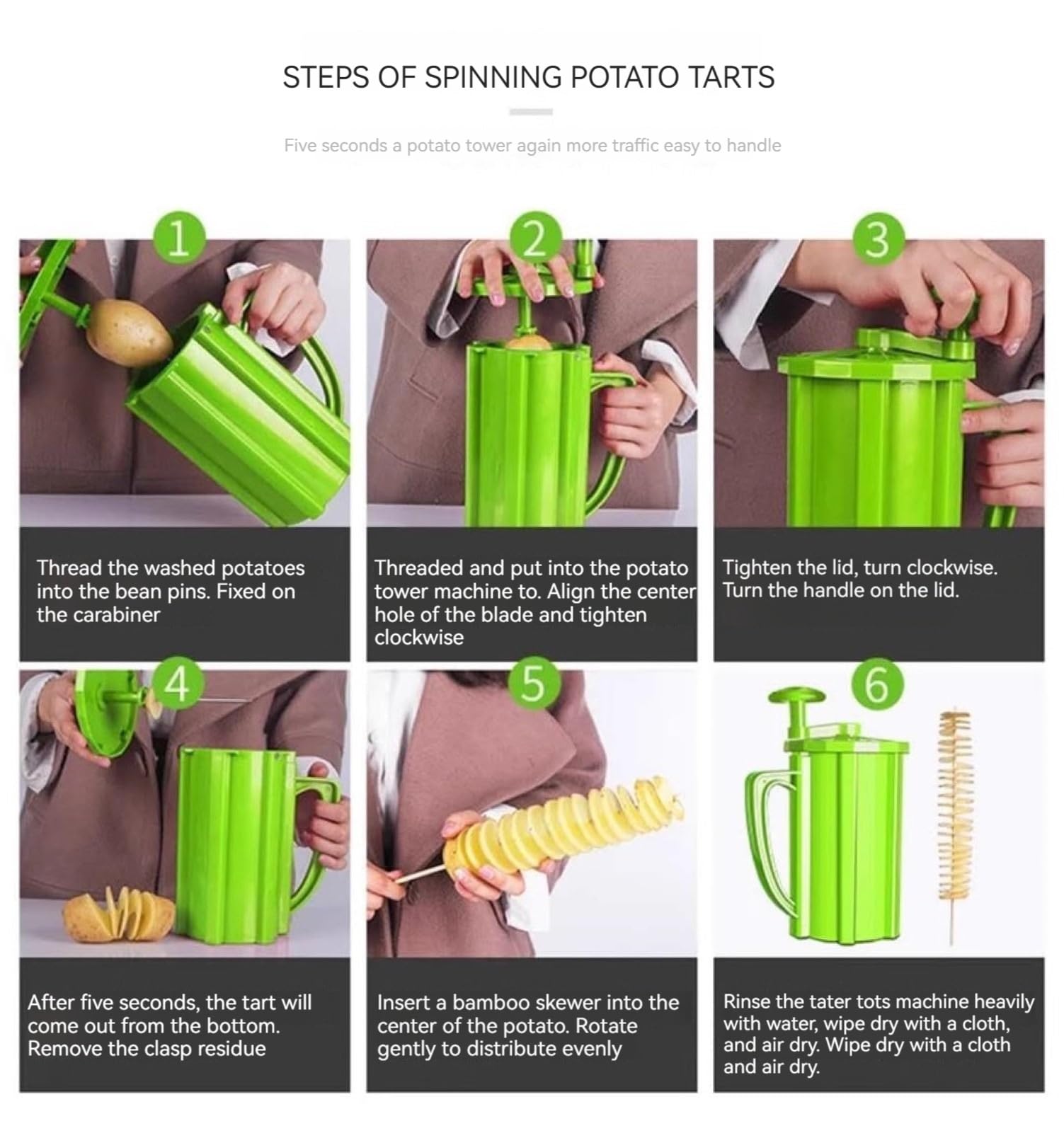 STEPS OF SPINNING POTATO TARTS

Five seconds a potato tower again more traffic easy to handle

1

Thread the washed potatoes into the bean pins. Fixed on the carabiner

2

Threaded and put into the potato tower machine to. Align the center hole of the blade and tighten clockwise

3

Tighten the lid, turn clockwise. Turn the handle on the lid.

4

After five seconds, the tart will come out from the bottom. Remove the clasp residue

5

Insert a bamboo skewer into the center of the potato. Rotate gently to distribute evenly

6

Rinse the tater tots machine heavily with water, wipe dry with a cloth, and air dry. Wipe dry with a cloth and air dry.