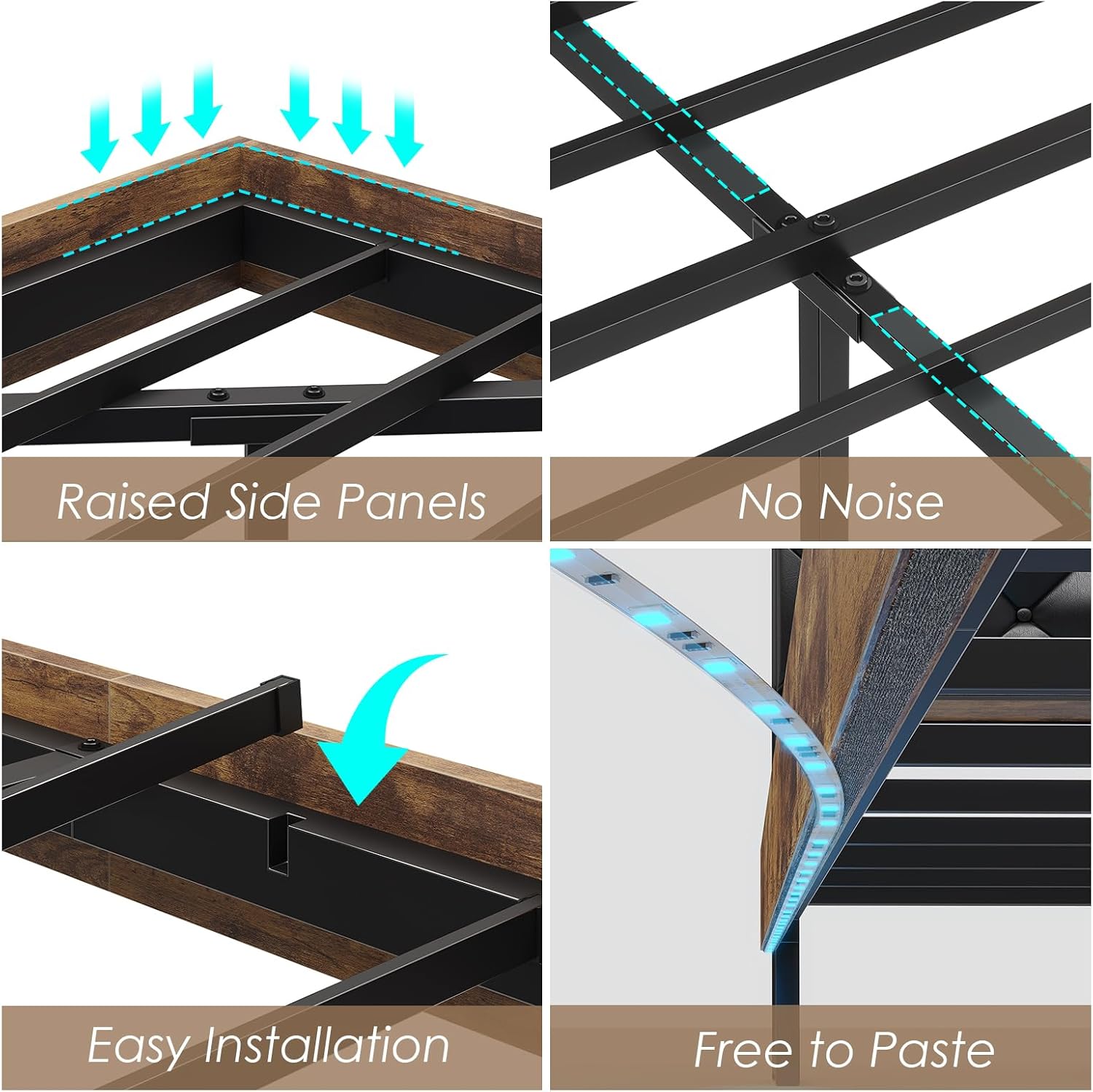 Raised Side Panels

No Noise

Easy Installation

Free to Paste