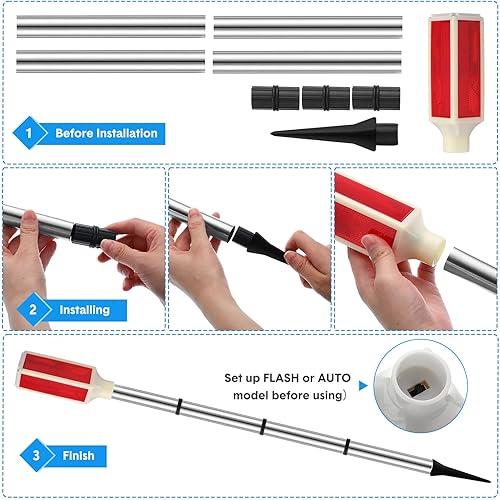 1 Before Installation

2 Installing

Set up FLASH or AUTO model before using)

3 Finish