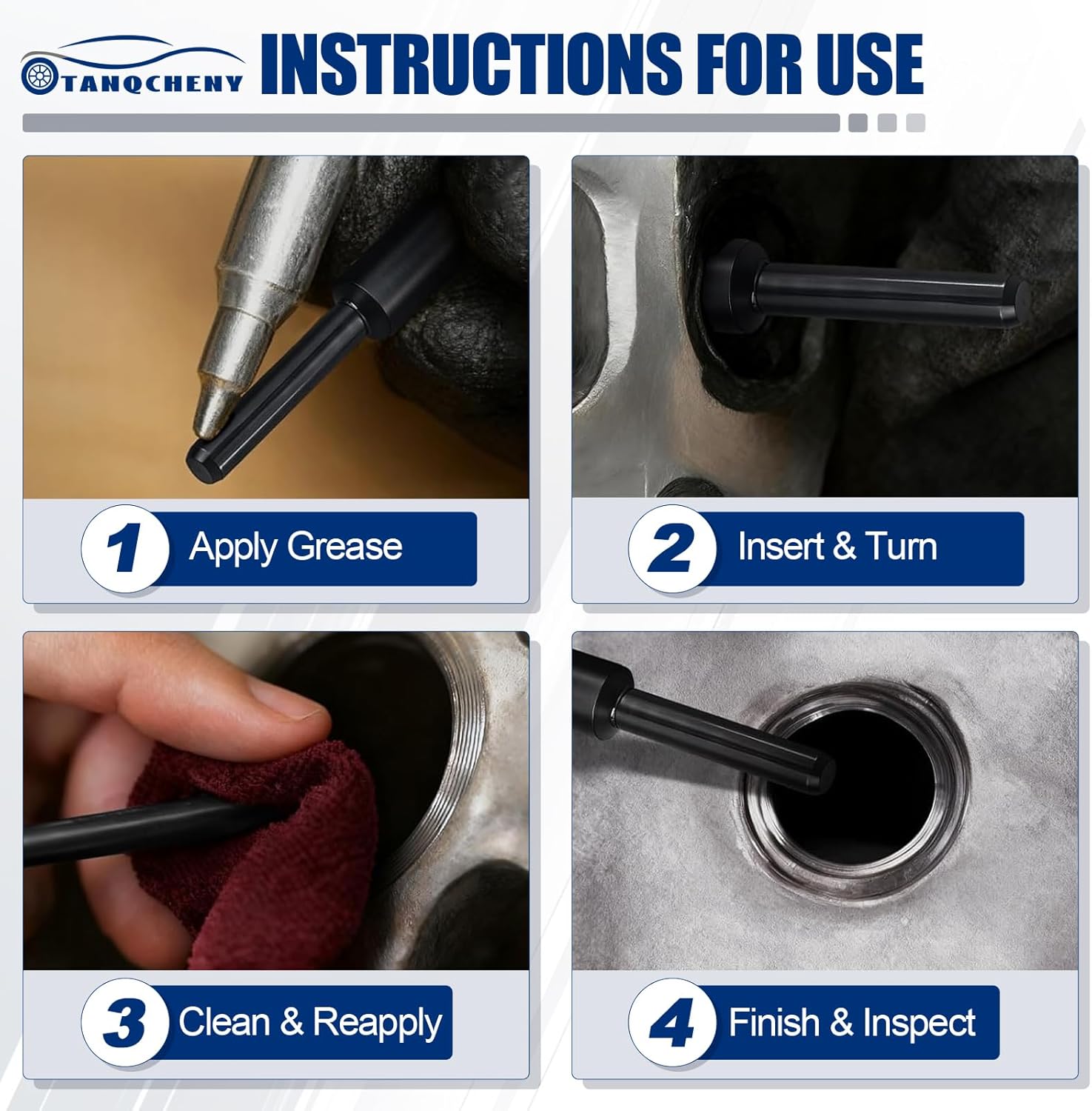 TANQCHENY

INSTRUCTIONS FOR USE

1 Apply Grease

2 Insert & Turn

3 Clean & Reapply

4 Finish & Inspect