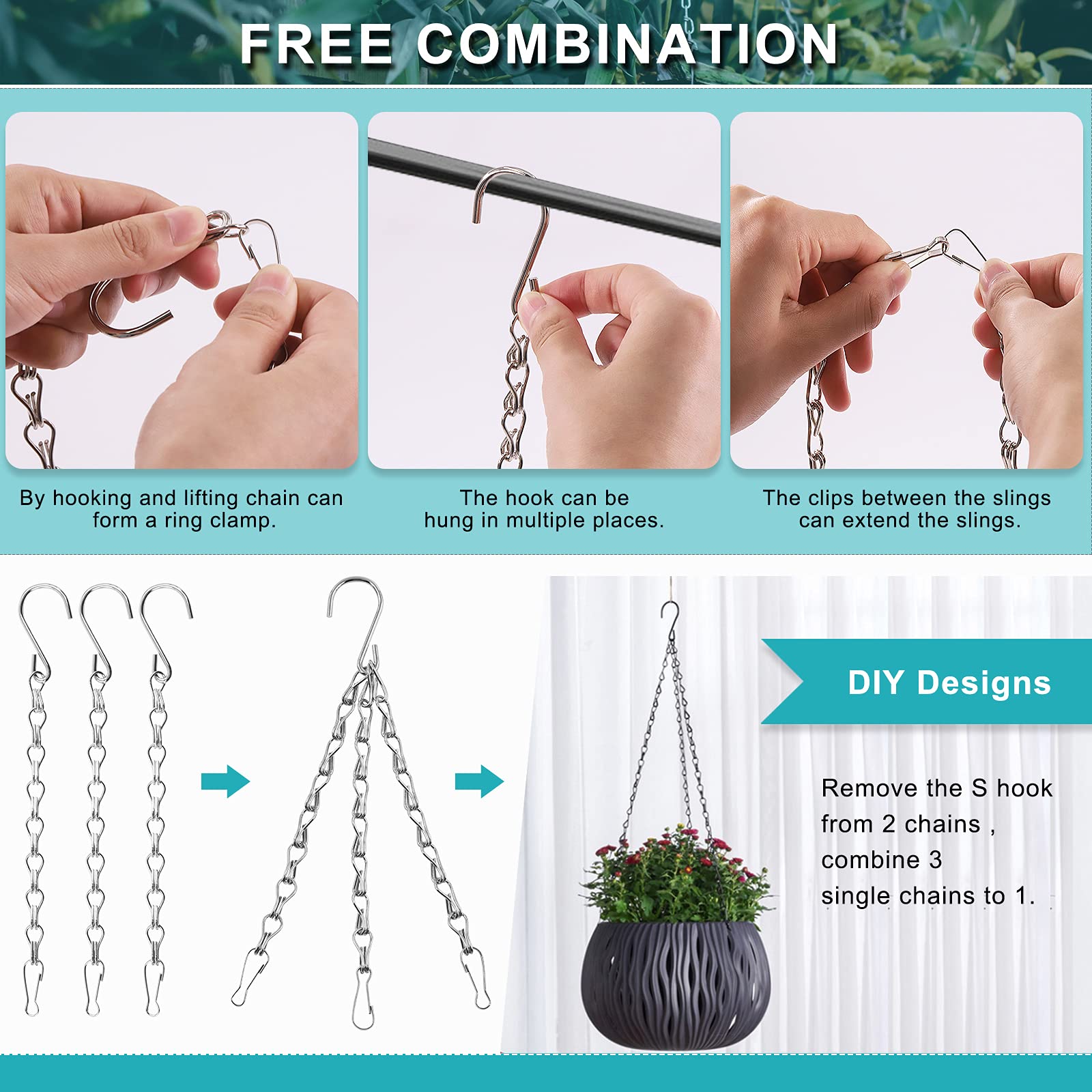 FREE COMBINATION

By hooking and lifting chain can form a ring clamp.

The hook can be hung in multiple places.

The clips between the slings can extend the slings.

DIY Designs

Remove the S hook from 2 chains , combine 3 single chains to 1.